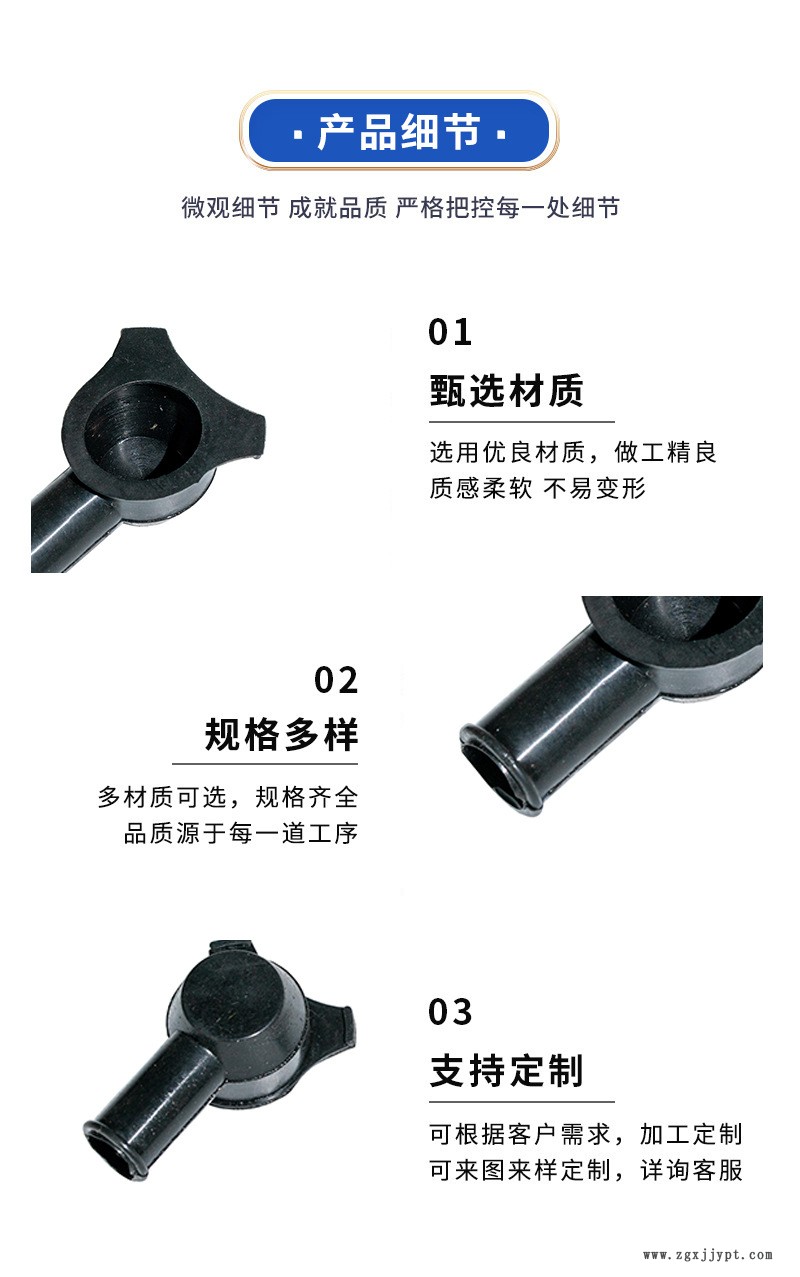 · 产品细节 ·

微观细节 成就品质 严格把控每一处细节

01
甄选材质

选用优良材质，做工精良
质感柔软 不易变形

02
规格多样

多材质可选，规格齐全
品质源于每一道工序

03
支持定制

可根据客户需求，加工定制
可来图来样定制，详询客服

www.zgxjjypt.com