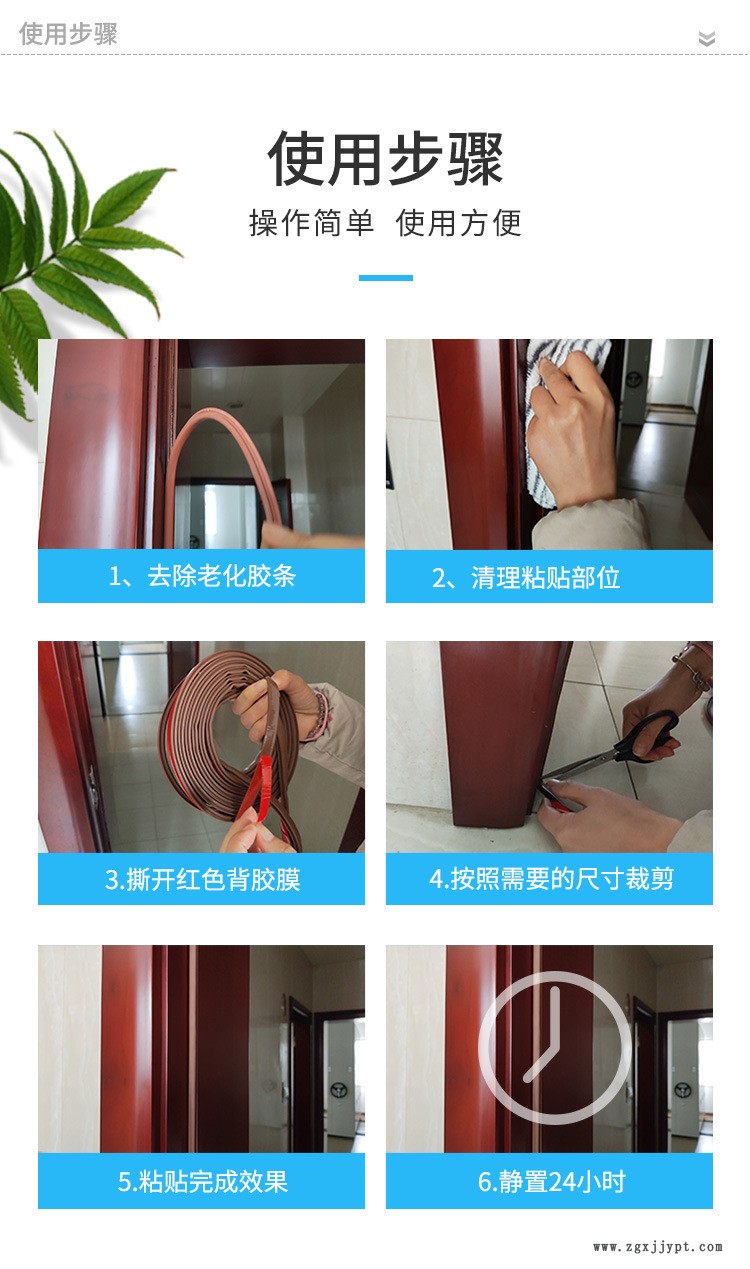 使用步骤

使用步骤

操作简单 使用方便

1、去除老化胶条

2、清理粘贴部位

3.撕开红色背胶膜

4.按照需要的尺寸裁剪

5.粘贴完成效果

6.静置24小时

www.zgxjjypt.com