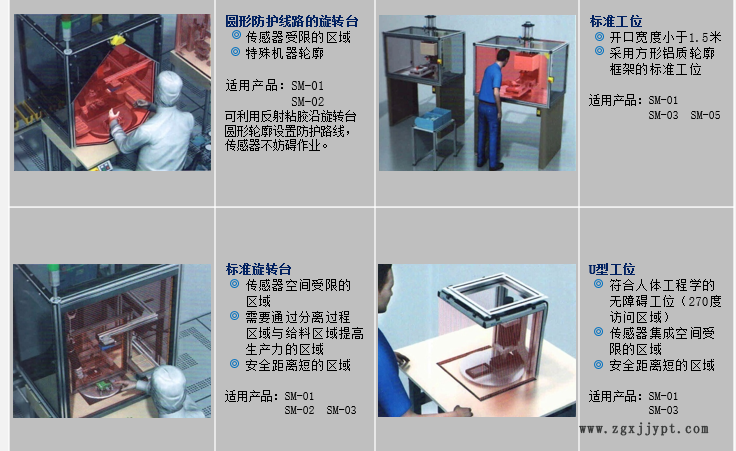 圆形防护线路的旋转台
传感器受限的区域
特殊机器轮廓

适用产品：SM-01
SM-02
可利用反射粘胶沿旋转台圆形轮廓设置防护路线，传感器不妨碍作业。

标准工位
开口宽度小于1.5米
采用方形铝质轮廓框架的标准工位

适用产品：SM-01
SM-03 SM-05

标准旋转台
传感器空间受限的区域
需要通过分离过程区域与给料区域提高生产力的区域
安全距离短的区域

适用产品：SM-01
SM-02 SM-03

U型工位
符合人体工程学的无障碍工位（270度访问区域）
传感器集成空间受限的区域
安全距离短的区域

适用产品：SM-01
SM-03

www.zgxjjypt.com