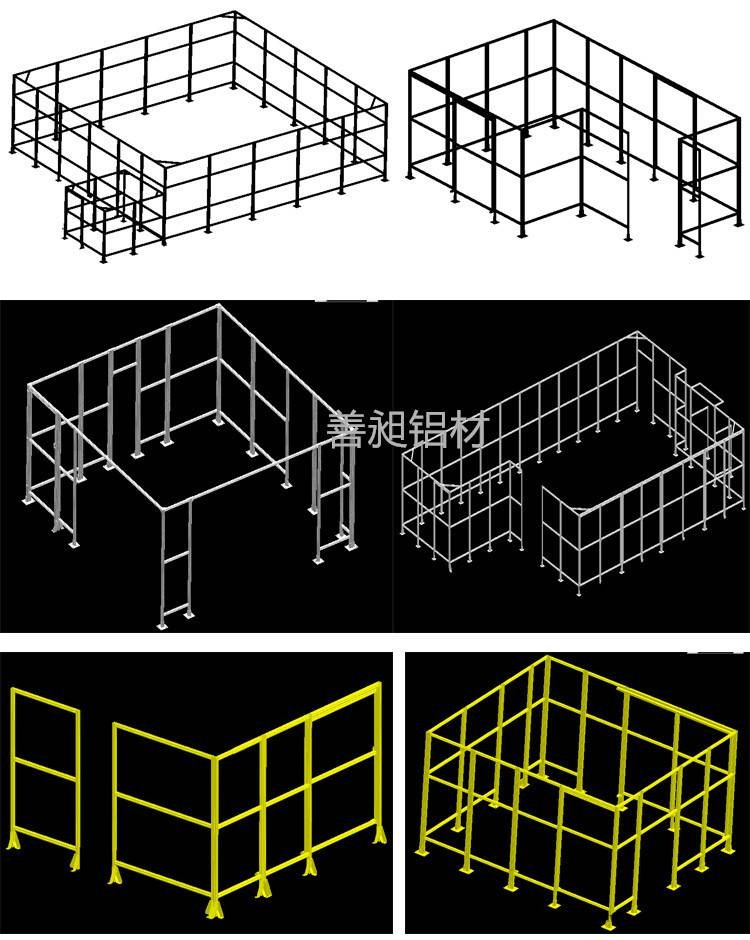 善昶铝材