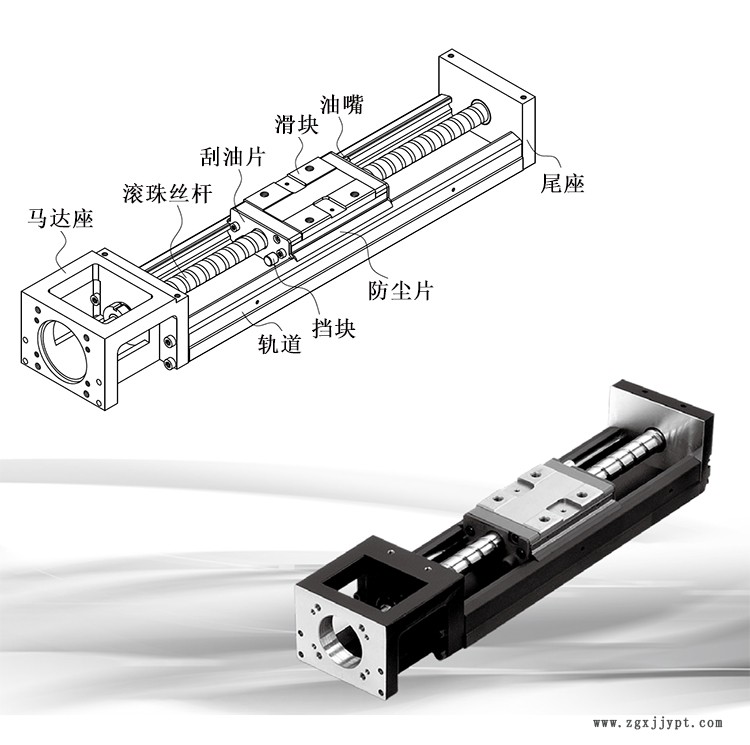 油嘴
滑块
刮油片
滚珠丝杆
马达座
尾座
防尘片
挡块
轨道
www.zgxjjypt.com