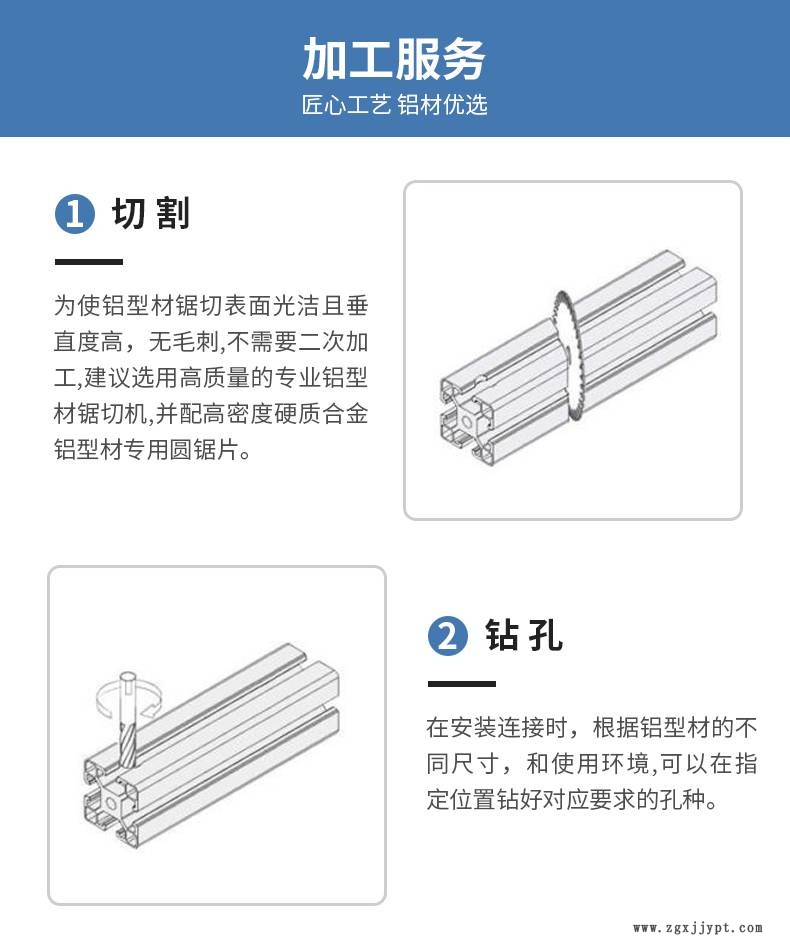 加工服务

匠心工艺 铝材优选

1 切割

为使铝型材锯切表面光洁且垂直度高，无毛刺,不需要二次加工,建议选用高质量的专业铝型材锯切机,并配高密度硬质合金铝型材专用圆锯片。

2 钻孔

在安装连接时，根据铝型材的不同尺寸，和使用环境,可以在指定位置钻好对应要求的孔种。

www.zgxjjypt.com