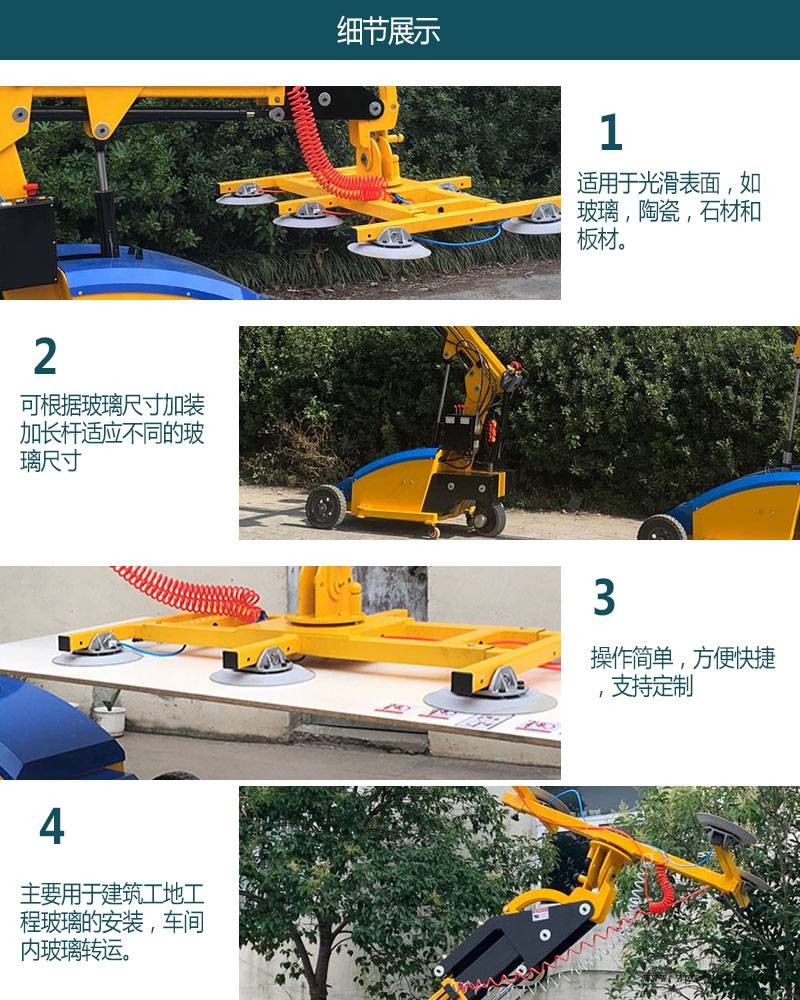 细节展示

1

适用于光滑表面，如玻璃，陶瓷，石材和板材。

2

可根据玻璃尺寸加装加长杆适应不同的玻璃尺寸

3

操作简单，方便快捷，支持定制

4

主要用于建筑工地工程玻璃的安装，车间内玻璃转运。