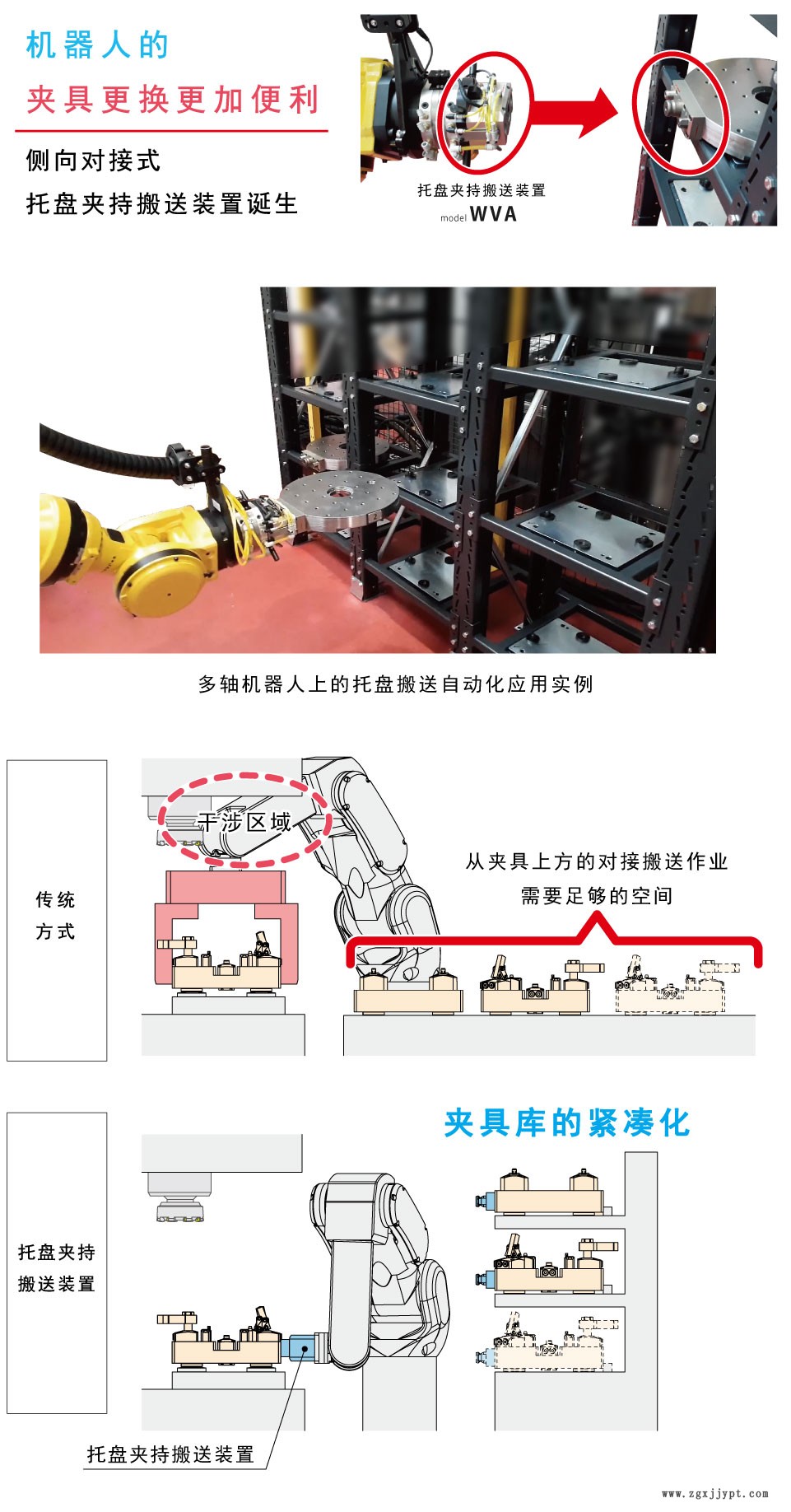 机器人的

夹具更换更加便利

侧向对接式

托盘夹持搬送装置诞生

托盘夹持搬送装置

model WVA

多轴机器人上的托盘搬送自动化应用实例

传统方式

干涉区域

从夹具上方的对接搬送作业

需要足够的空间

夹具库的紧凑化

托盘夹持搬送装置

托盘夹持搬送装置

www.zgxjjypt.com