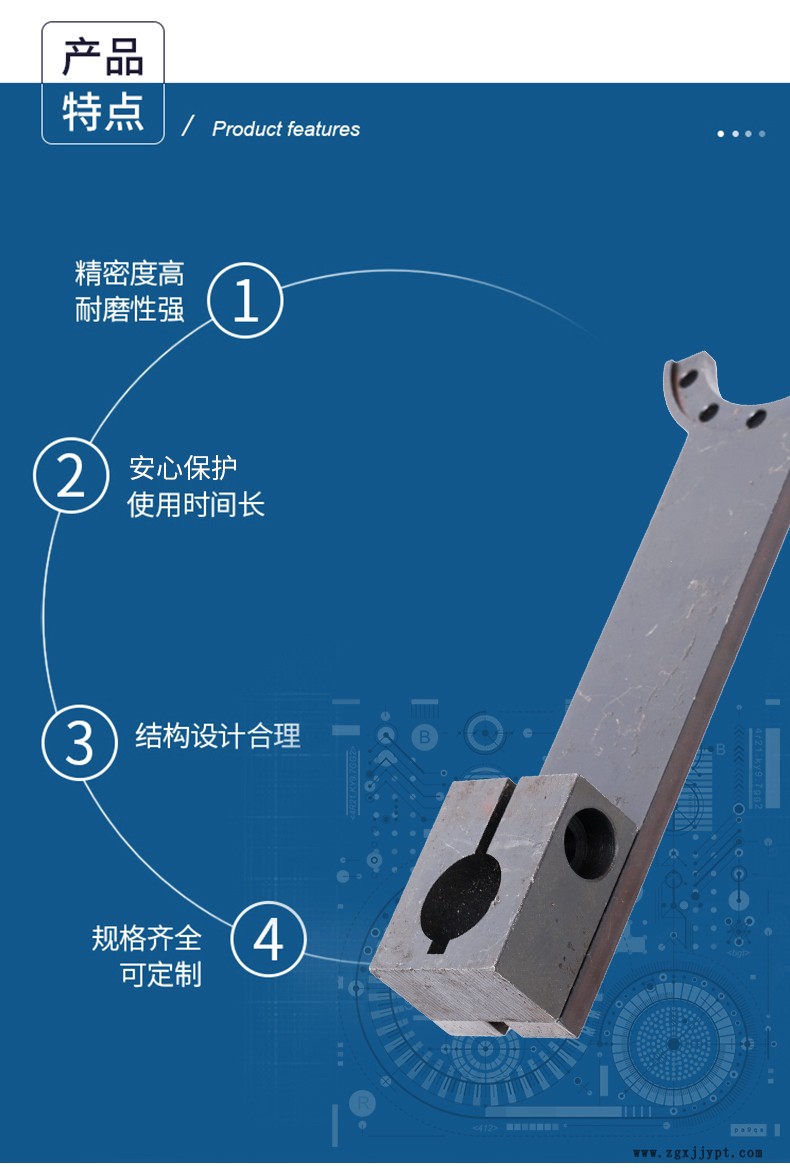 产品
特点

/ Product features

精密度高
耐磨性强

1

2

安心保护
使用时间长

3

结构设计合理

规格齐全
可定制

4

www.zgxjjypt.com