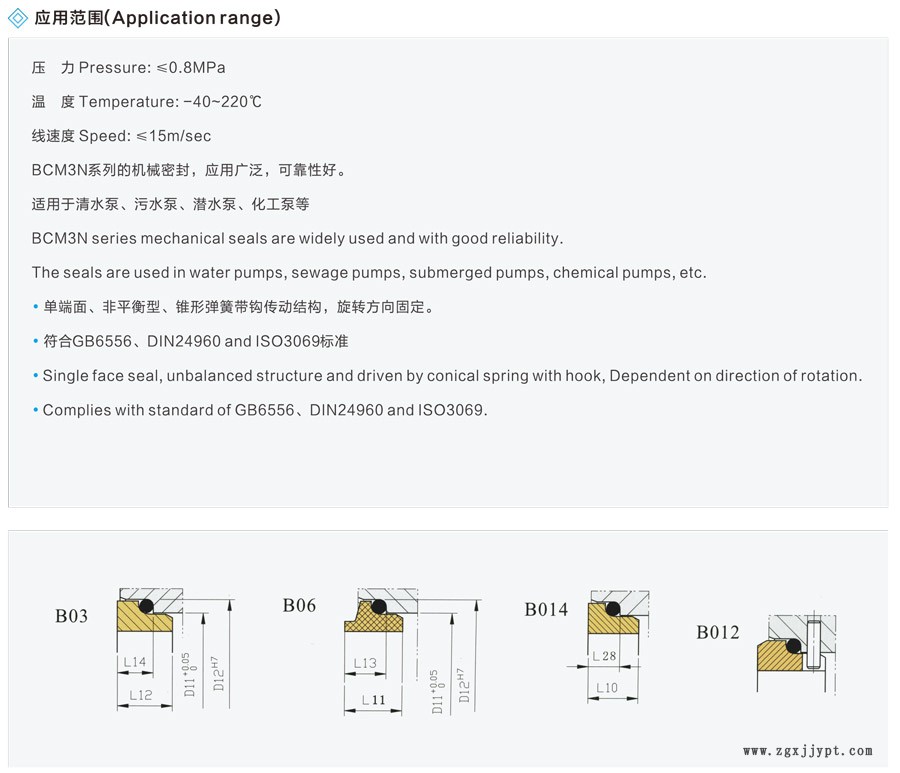 应用范围(Application range)

压　力 Pressure: ≤0.8MPa

温　度 Temperature: -40~220℃

线速度 Speed: ≤15m/sec

BCM3N系列的机械密封，应用广泛，可靠性好。

适用于清水泵、污水泵、潜水泵、化工泵等

BCM3N series mechanical seals are widely used and with good reliability.

The seals are used in water pumps, sewage pumps, submerged pumps, chemical pumps, etc.

• 单端面、非平衡型、锥形弹簧带钩传动结构，旋转方向固定。

• 符合GB6556、DIN24960 and ISO3069标准

• Single face seal, unbalanced structure and driven by conical spring with hook, Dependent on direction of rotation.

• Complies with standard of GB6556、DIN24960 and ISO3069.

B03

L14

L12

$D11^{+0.05}_{0}$

$D12^{H7}$

B06

L13

L11

$D11^{+0.05}_{0}$

$D12^{H7}$

B014

L28

L10

B012

www.zgxjjypt.com