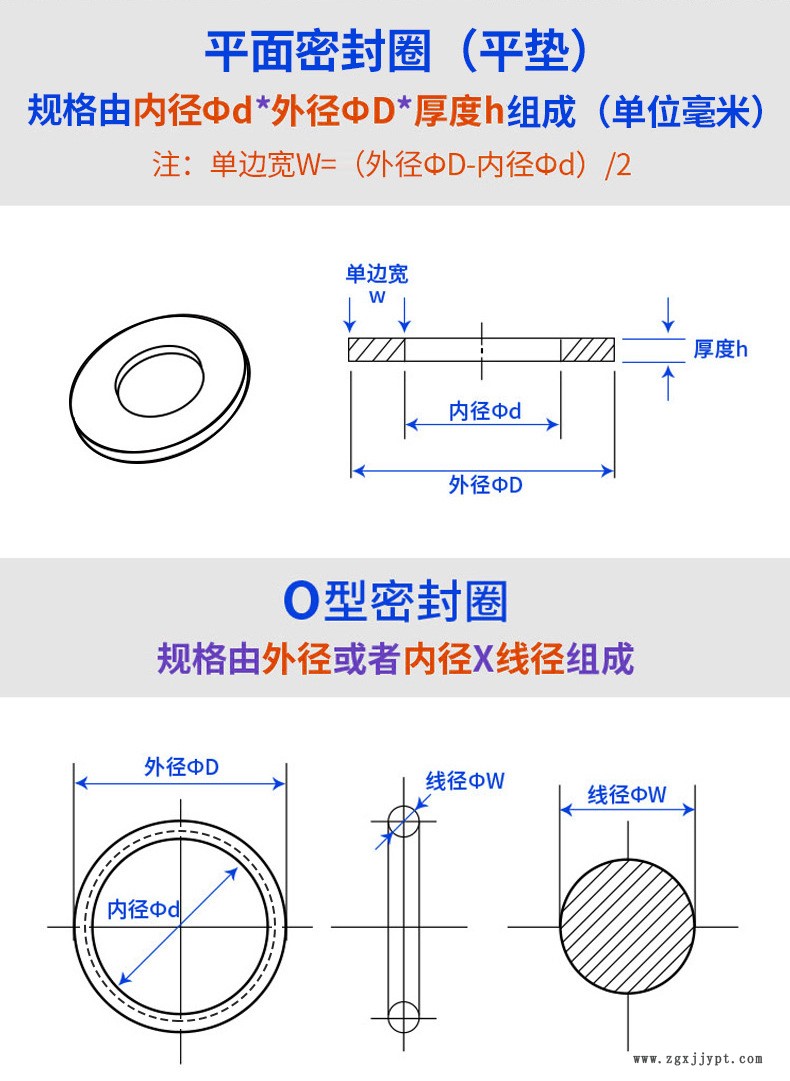 平面密封圈（平垫）

规格由内径Φd*外径ΦD*厚度h组成（单位毫米）

注：单边宽W=（外径ΦD-内径Φd）/2

单边宽 W

厚度h

内径Φd

外径ΦD

O型密封圈

规格由外径或者内径X线径组成

外径ΦD

内径Φd

线径ΦW

线径ΦW

www.zgxjjypt.com