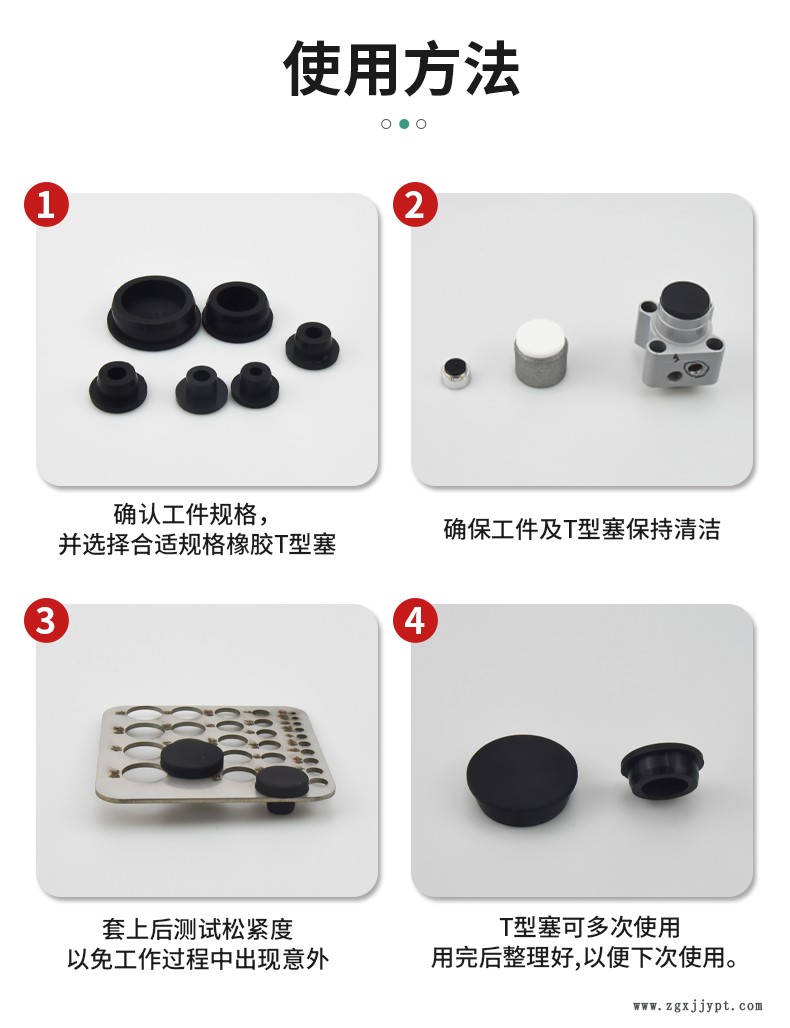 使用方法

1

确认工件规格，
并选择合适规格橡胶T型塞

2

确保工件及T型塞保持清洁

3

套上后测试松紧度
以免工作过程中出现意外

4

T型塞可多次使用
用完后整理好,以便下次使用。

www.zgxjjypt.com