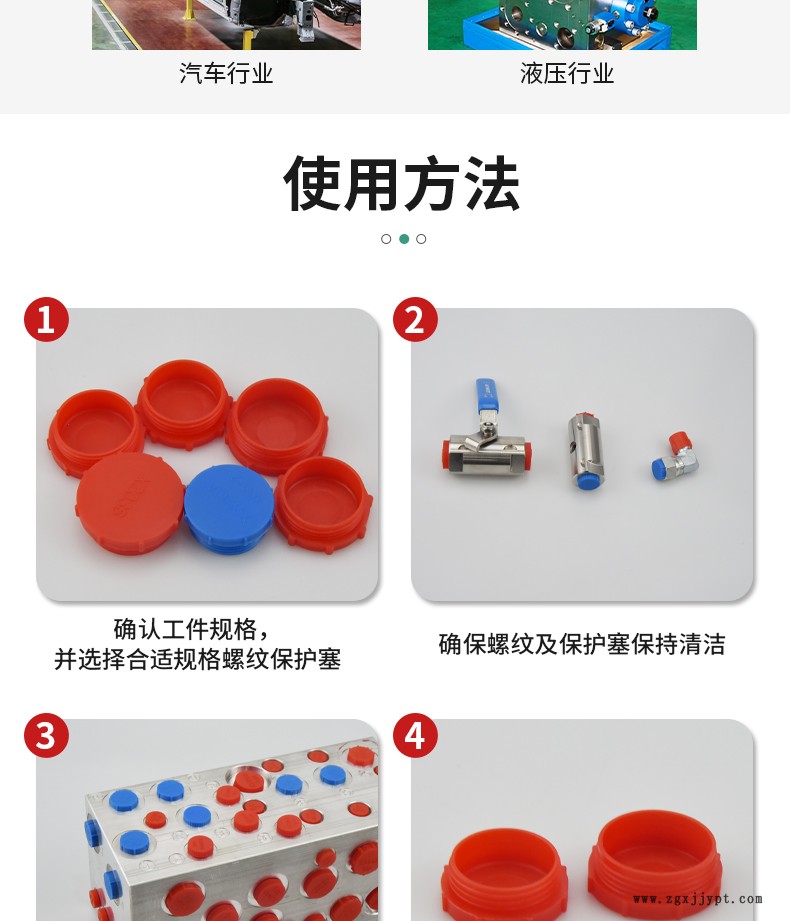 汽车行业

液压行业

使用方法

1

确认工件规格，
并选择合适规格螺纹保护塞

2

确保螺纹及保护塞保持清洁

3

4

www.zgxjjypt.com