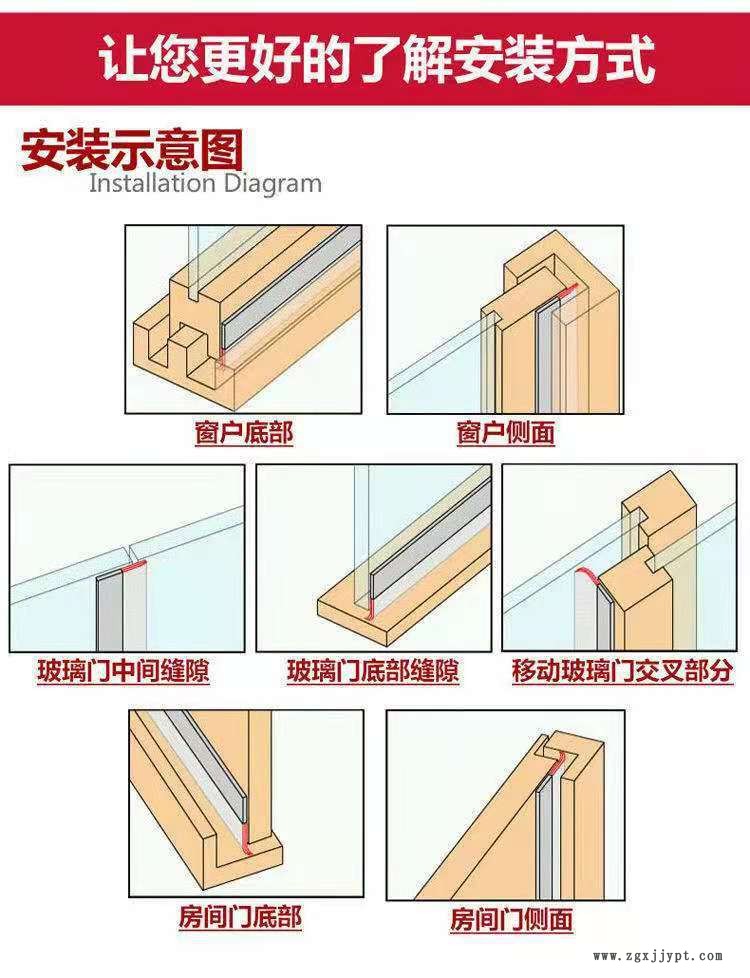 让您更好的了解安装方式

安装示意图
Installation Diagram

窗户底部

窗户侧面

玻璃门中间缝隙

玻璃门底部缝隙

移动玻璃门交叉部分

房间门底部

房间门侧面

www.zgxjjypt.com