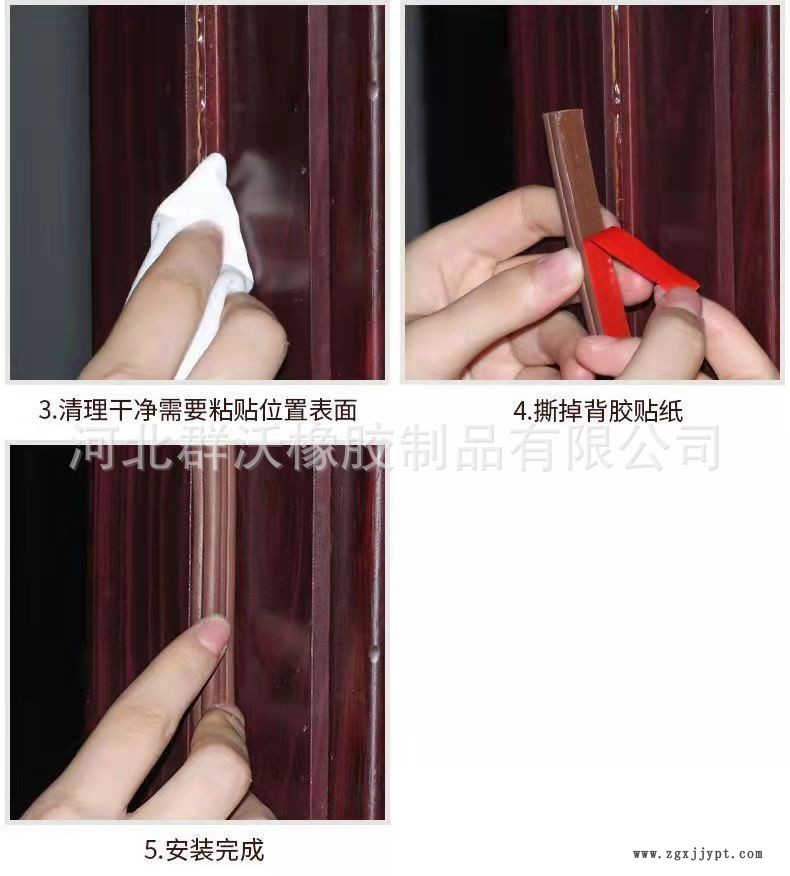 3.清理干净需要粘贴位置表面

4.撕掉背胶贴纸

河北群沃橡胶制品有限公司

5.安装完成

www.zgxjjypt.com