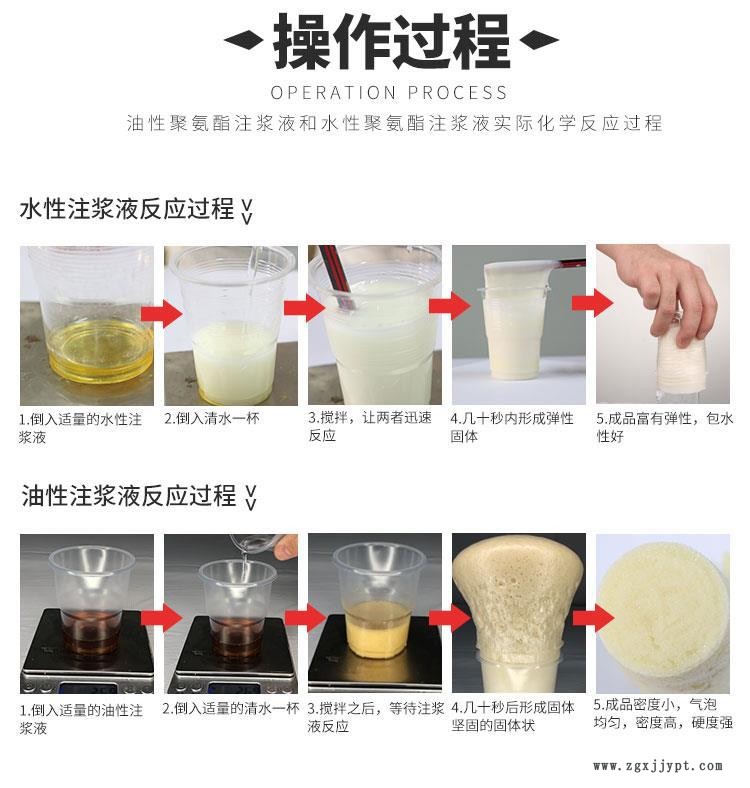 操作过程

OPERATION PROCESS

油性聚氨酯注浆液和水性聚氨酯注浆液实际化学反应过程

水性注浆液反应过程

1.倒入适量的水性注浆液

2.倒入清水一杯

3.搅拌，让两者迅速反应

4.几十秒内形成弹性固体

5.成品富有弹性，包水性好

油性注浆液反应过程

1.倒入适量的油性注浆液

2.倒入适量的清水一杯

3.搅拌之后，等待注浆液反应

4.几十秒后形成固体坚固的固体状

5.成品密度小，气泡均匀，密度高，硬度强

www.zgxjjypt.com