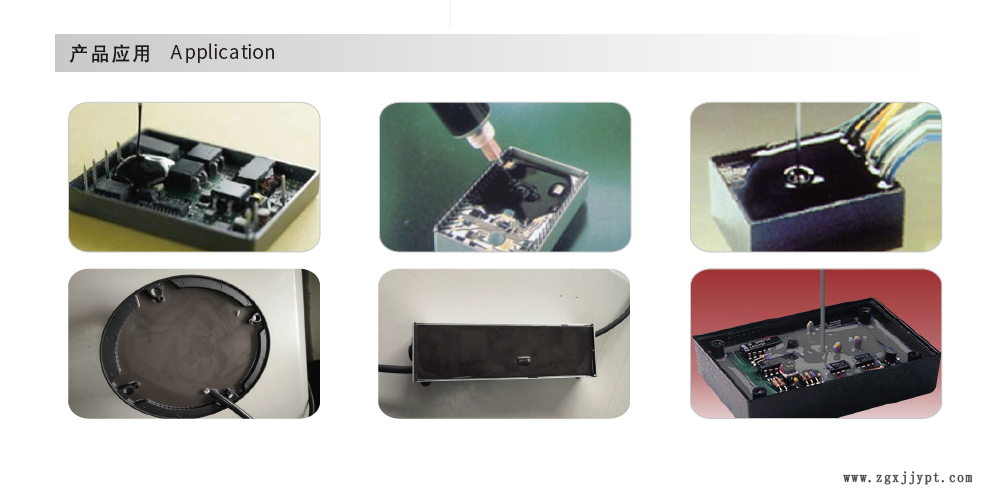 产品应用 Application

www.zgxjjypt.com