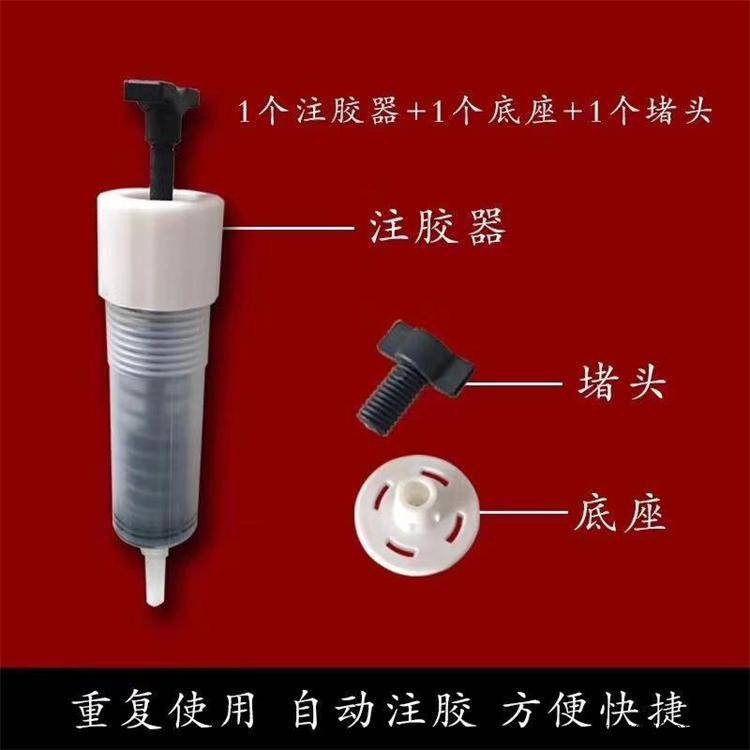 1个注胶器+1个底座+1个堵头

注胶器

堵头

底座

重复使用 自动注胶 方便快捷