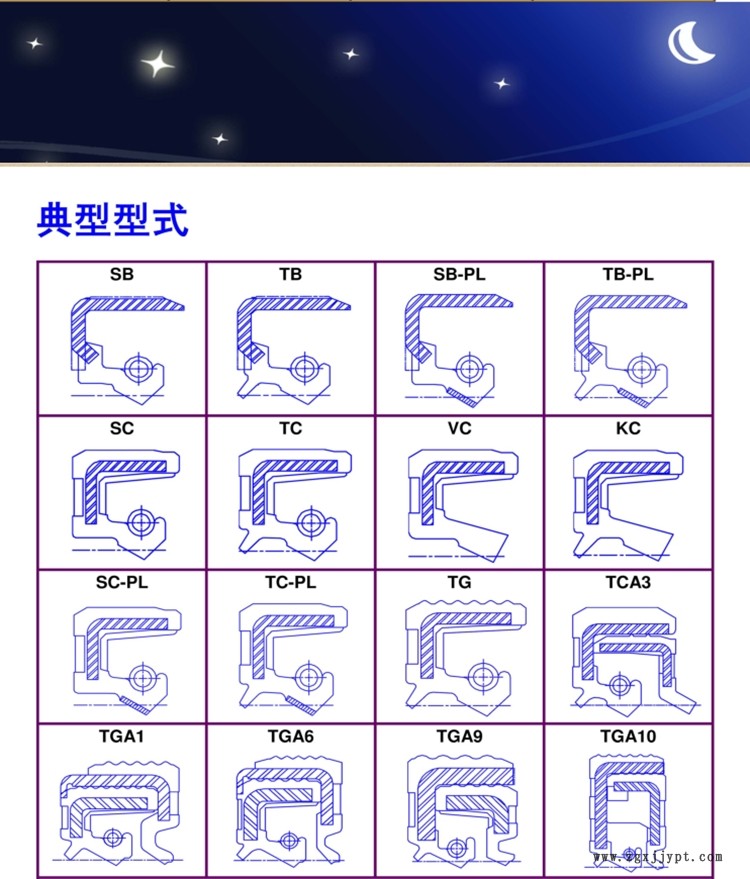 典型型式

| SB | TB | SB-PL | TB-PL |
|---|---|---|---|
| SC | TC | VC | KC |
| SC-PL | TC-PL | TG | TCA3 |
| TGA1 | TGA6 | TGA9 | TGA10 |

www.zgxjjypt.com