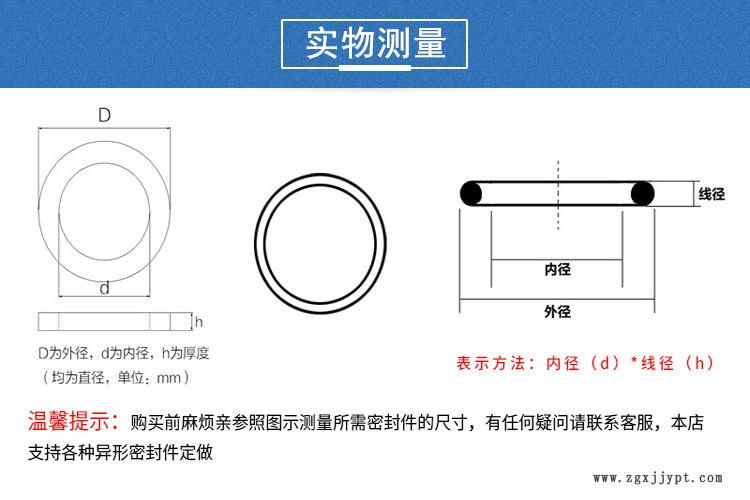 实物测量

D

d

h

D为外径，d为内径，h为厚度
（均为直径，单位：mm）

线径

内径

外径

表示方法：内径（d）*线径（h）

温馨提示：购买前麻烦亲参照图示测量所需密封件的尺寸，有任何疑问请联系客服，本店支持各种异形密封件定做

www.zgxjjypt.com