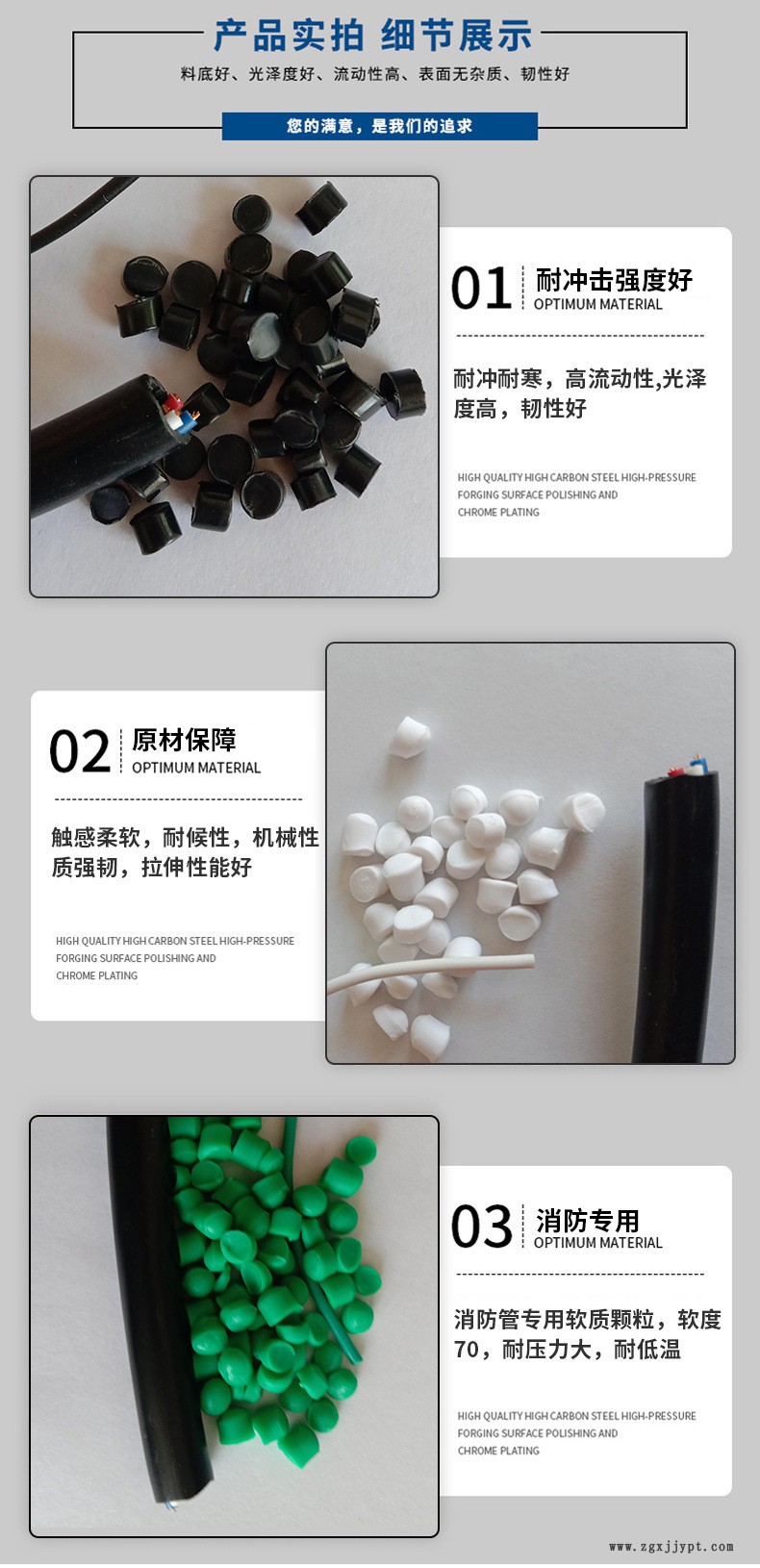 产品实拍 细节展示

料底好、光泽度好、流动性高、表面无杂质、韧性好

您的满意，是我们的追求

01 耐冲击强度好
OPTIMUM MATERIAL

耐冲耐寒，高流动性,光泽度高，韧性好

HIGH QUALITY HIGH CARBON STEEL HIGH-PRESSURE FORGING SURFACE POLISHING AND CHROME PLATING

02 原材保障
OPTIMUM MATERIAL

触感柔软，耐候性，机械性质强韧，拉伸性能好

HIGH QUALITY HIGH CARBON STEEL HIGH-PRESSURE FORGING SURFACE POLISHING AND CHROME PLATING

03 消防专用
OPTIMUM MATERIAL

消防管专用软质颗粒，软度70，耐压力大，耐低温

HIGH QUALITY HIGH CARBON STEEL HIGH-PRESSURE FORGING SURFACE POLISHING AND CHROME PLATING

www.zgxjjypt.com