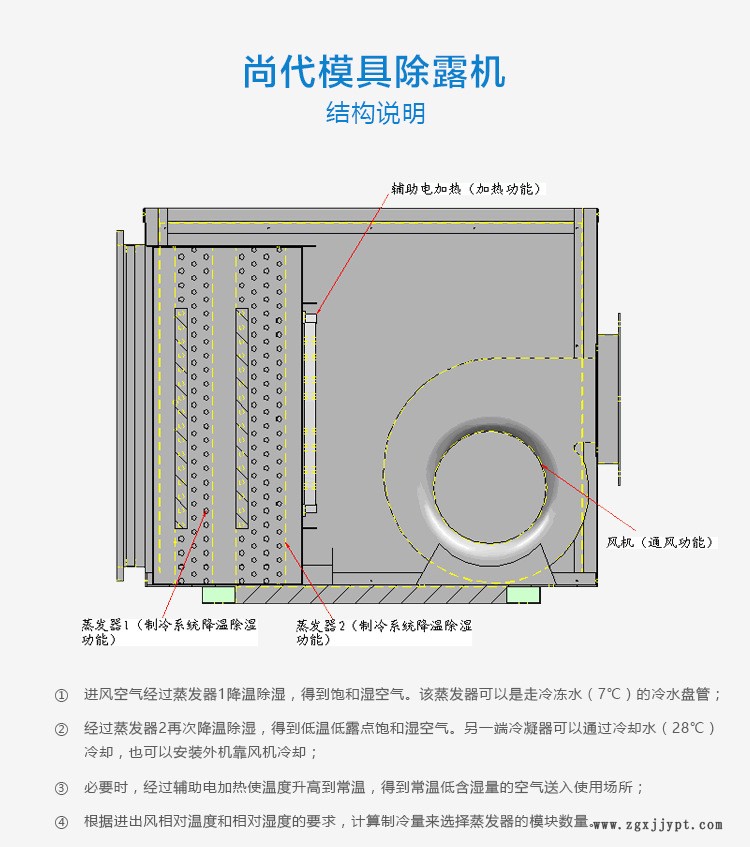 尚代模具除露机

结构说明

辅助电加热（加热功能）

风机（通风功能）

蒸发器1（制冷系统降温除湿功能）

蒸发器2（制冷系统降温除湿功能）

① 进风空气经过蒸发器1降温除湿，得到饱和湿空气。该蒸发器可以是走冷冻水（7℃）的冷水盘管；

② 经过蒸发器2再次降温除湿，得到低温低露点饱和湿空气。另一端冷凝器可以通过冷却水（28℃）冷却，也可以安装外机靠风机冷却；

③ 必要时，经过辅助电加热使温度升高到常温，得到常温低含湿量的空气送入使用场所；

④ 根据进出风相对温度和相对湿度的要求，计算制冷量来选择蒸发器的模块数量。

www.zgxjjypt.com