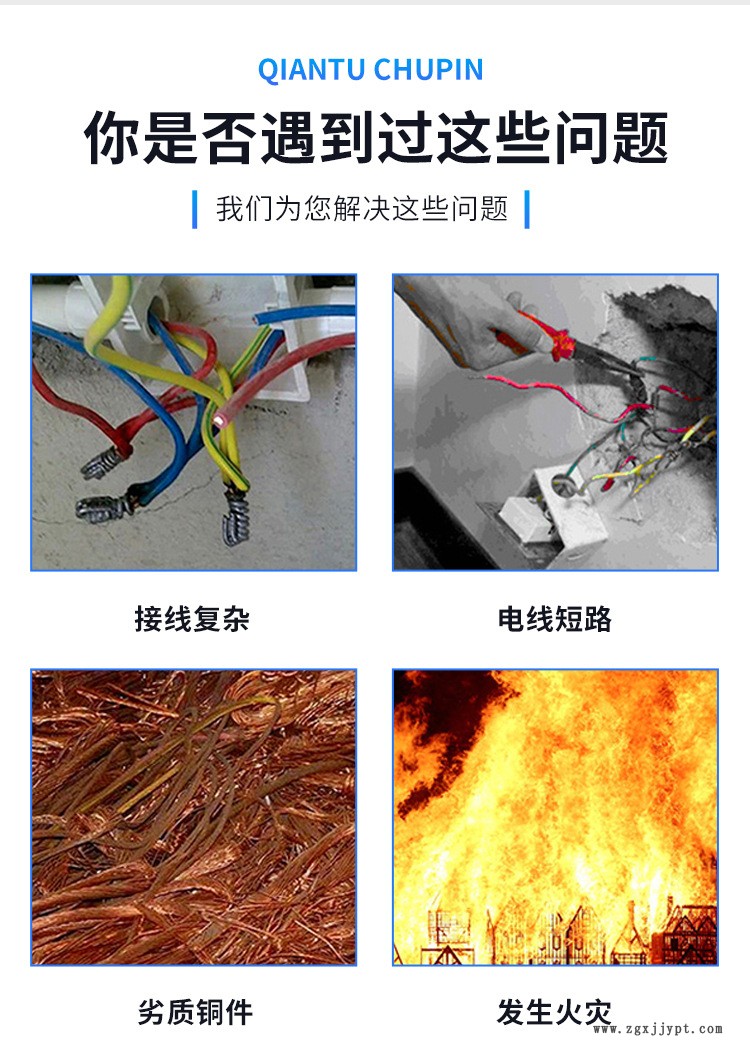 QIANTU CHUPIN

你是否遇到过这些问题

我们为您解决这些问题

接线复杂

电线短路

劣质铜件

发生火灾

www.zgxjjypt.com