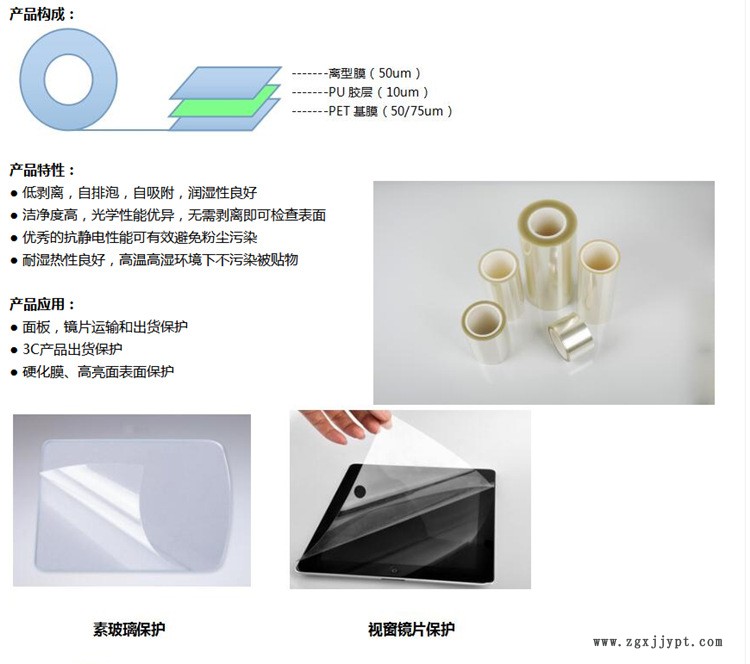 产品构成：

-------离型膜（50um）
-------PU 胶层（10um）
-------PET 基膜（50/75um）

产品特性：
● 低剥离，自排泡，自吸附，润湿性良好
● 洁净度高，光学性能优异，无需剥离即可检查表面
● 优秀的抗静电性能可有效避免粉尘污染
● 耐湿热性良好，高温高湿环境下不污染被贴物

产品应用：
● 面板，镜片运输和出货保护
● 3C产品出货保护
● 硬化膜、高亮面表面保护

素玻璃保护

视窗镜片保护

www.zgxjjypt.com