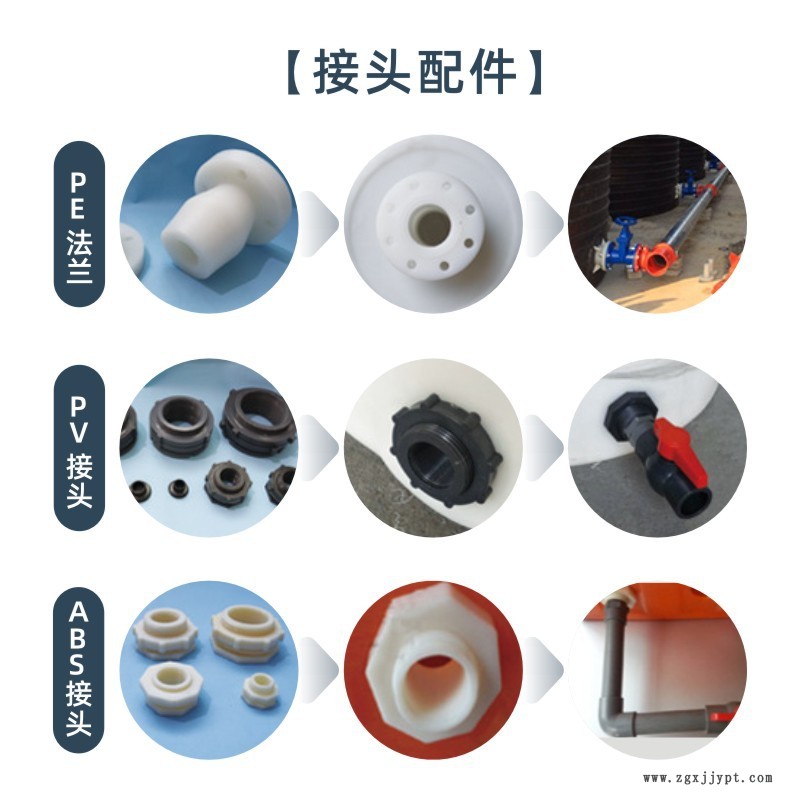 【接头配件】

PE法兰

PV接头

ABS接头

www.zgxjjypt.com