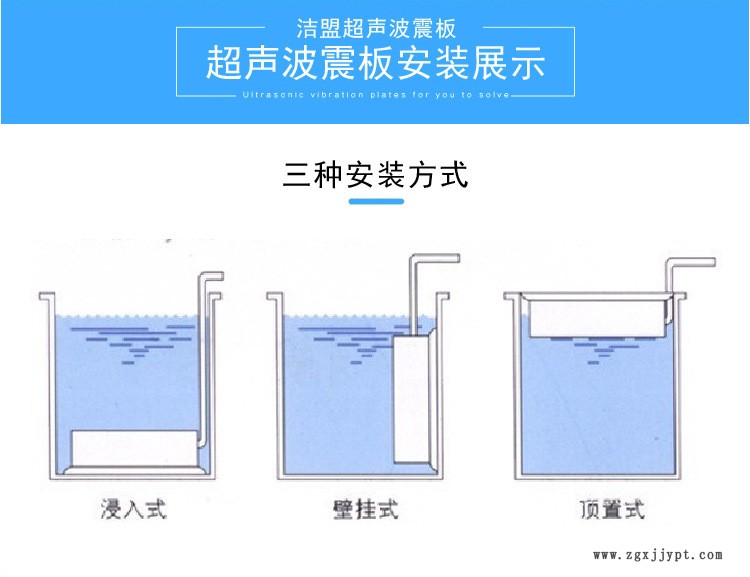 洁盟超声波震板
超声波震板安装展示
Ultrasonic vibration plates for you to solve

三种安装方式

浸入式

壁挂式

顶置式

www.zgxjjypt.com