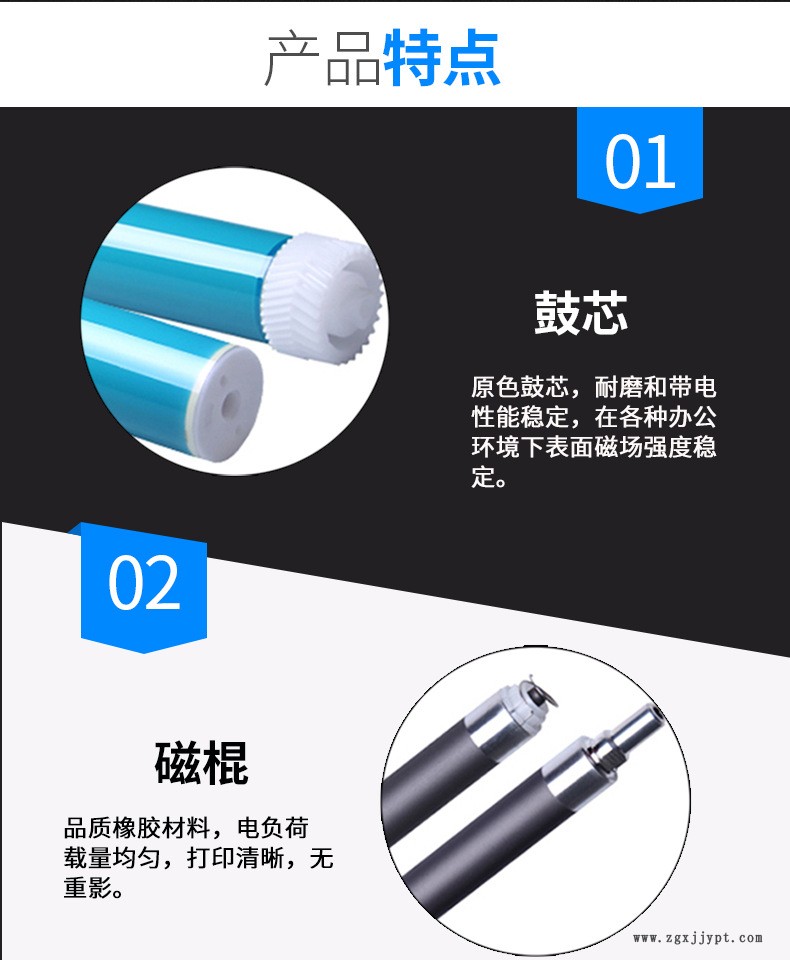 产品特点

01

鼓芯

原色鼓芯，耐磨和带电性能稳定，在各种办公环境下表面磁场强度稳定。

02

磁棍

品质橡胶材料，电负荷载量均匀，打印清晰，无重影。

www.zgxjjypt.com