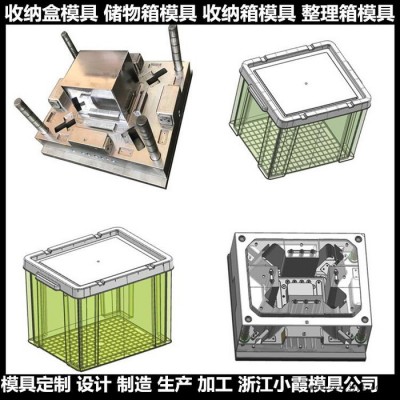 收纳盒模具 储物箱模具 收纳箱模具 整理箱模具

模具定制 设计 制造 生产 加工 浙江小霞模具公司