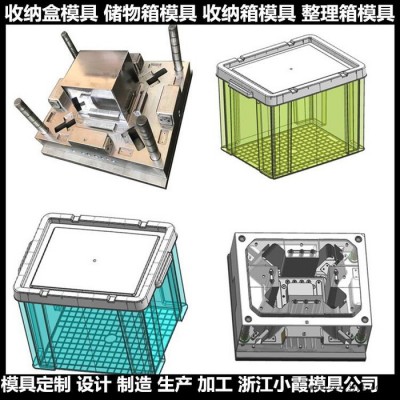 收纳盒模具 储物箱模具 收纳箱模具 整理箱模具

模具定制 设计 制造 生产 加工 浙江小霞模具公司