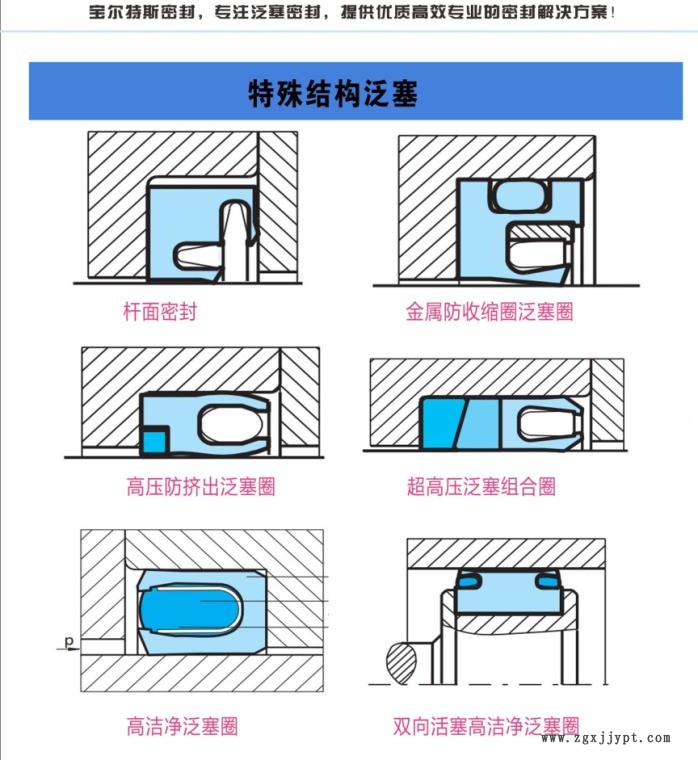 宝尔特斯密封，专注泛塞密封，提供优质高效专业的密封解决方案！

特殊结构泛塞

杆面密封

金属防收缩圈泛塞圈

高压防挤出泛塞圈

超高压泛塞组合圈

p

高洁净泛塞圈

双向活塞高洁净泛塞圈

www.zgxjjypt.com