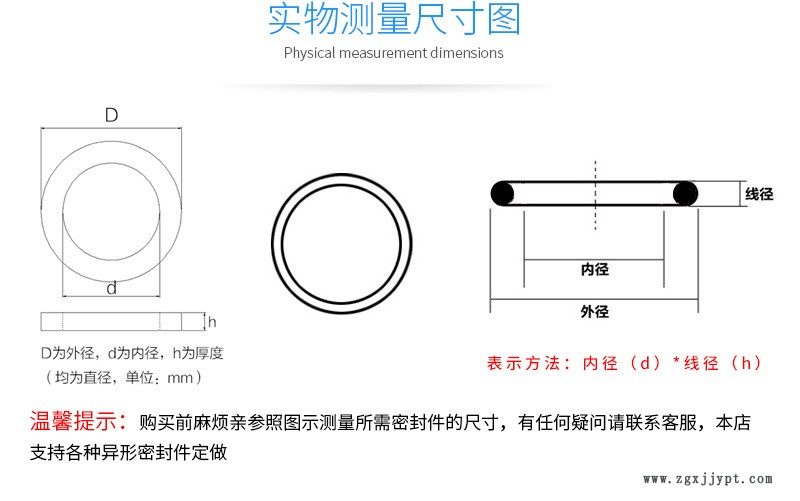 实物测量尺寸图

Physical measurement dimensions

D

d

h

D为外径，d为内径，h为厚度
（均为直径，单位：mm）

线径

内径

外径

表示方法：内径（d）*线径（h）

温馨提示：购买前麻烦亲参照图示测量所需密封件的尺寸，有任何疑问请联系客服，本店支持各种异形密封件定做

www.zgxjjypt.com