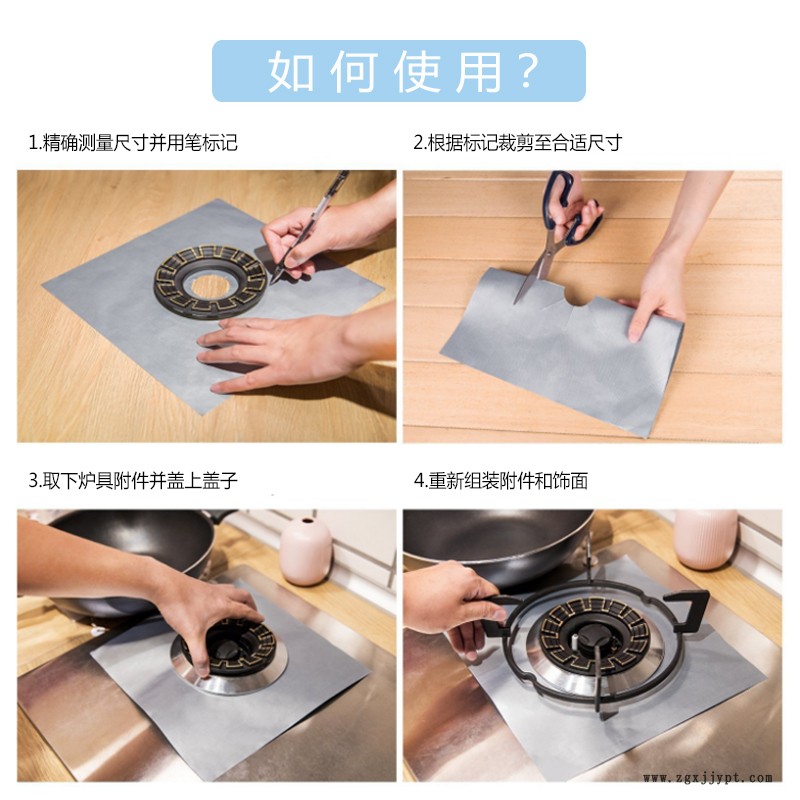 如何使用？

1.精确测量尺寸并用笔标记

2.根据标记裁剪至合适尺寸

3.取下炉具附件并盖上盖子

4.重新组装附件和饰面

www.zgxjjypt.com