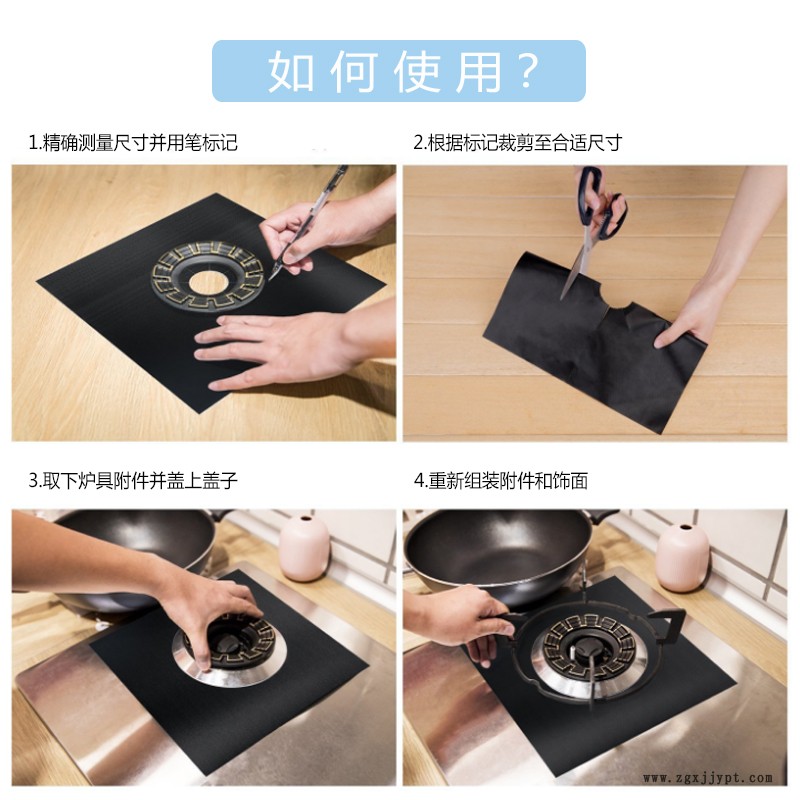 如何使用？

1.精确测量尺寸并用笔标记

2.根据标记裁剪至合适尺寸

3.取下炉具附件并盖上盖子

4.重新组装附件和饰面

www.zgxjjypt.com