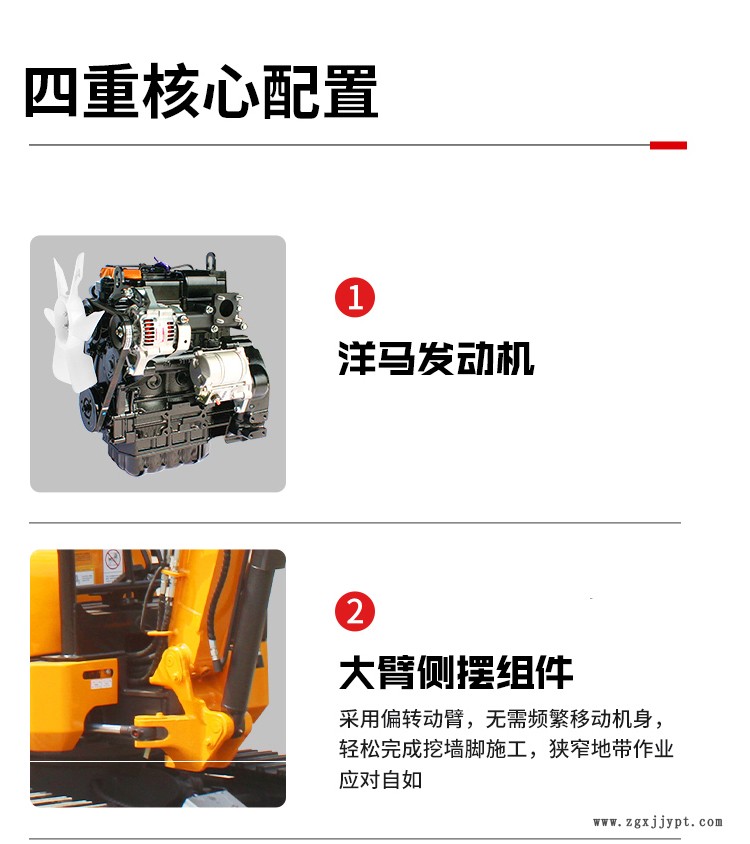 四重核心配置

1
洋马发动机

2
大臂侧摆组件
采用偏转动臂，无需频繁移动机身，轻松完成挖墙脚施工，狭窄地带作业应对自如

www.zgxjjypt.com