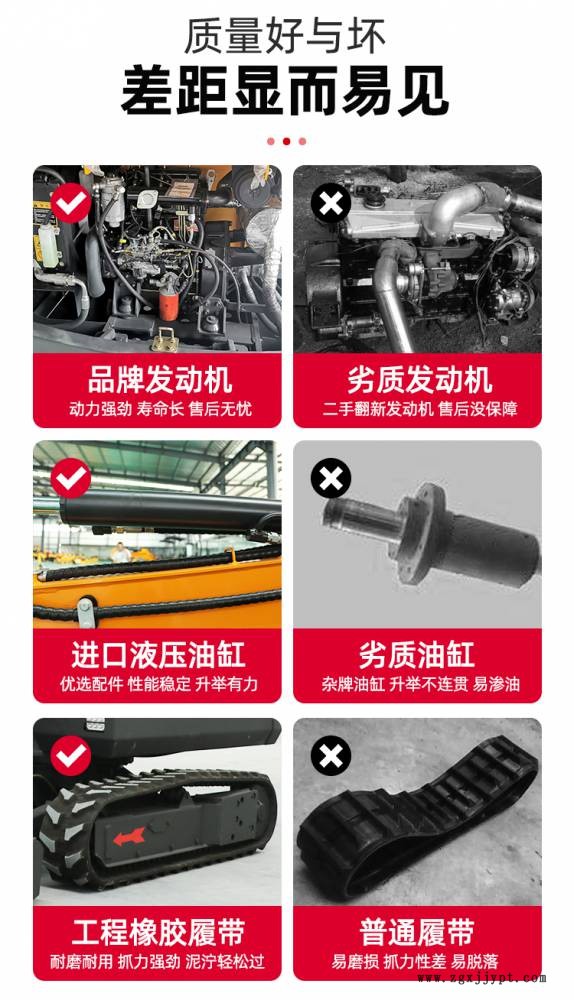 质量好与坏
差距显而易见

品牌发动机
动力强劲 寿命长 售后无忧

劣质发动机
二手翻新发动机 售后没保障

进口液压油缸
优选配件 性能稳定 升举有力

劣质油缸
杂牌油缸 升举不连贯 易渗油

工程橡胶履带
耐磨耐用 抓力强劲 泥泞轻松过

普通履带
易磨损 抓力性差 易脱落

www.zgxjjypt.com