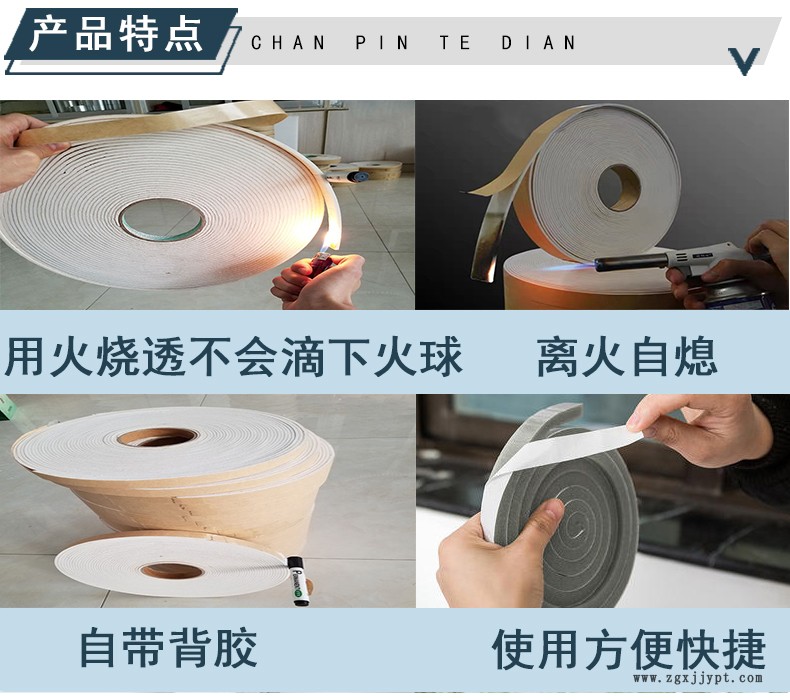 产品特点 CHAN PIN TE DIAN

用火烧透不会滴下火球

离火自熄

自带背胶

使用方便快捷

www.zgxjjypt.com