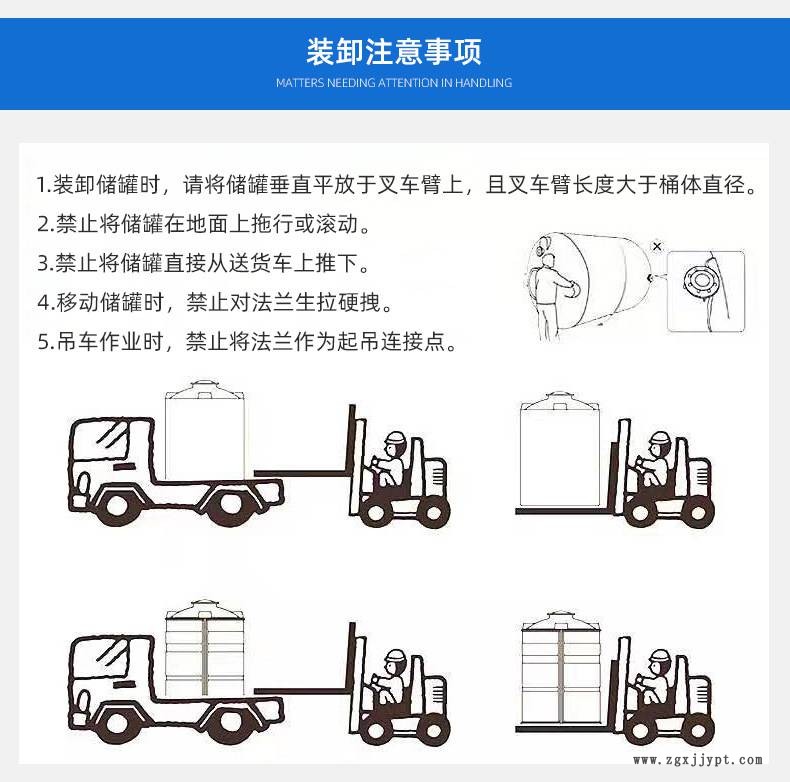 装卸注意事项

MATTERS NEEDING ATTENTION IN HANDLING

1.装卸储罐时，请将储罐垂直平放于叉车臂上，且叉车臂长度大于桶体直径。

2.禁止将储罐在地面上拖行或滚动。

3.禁止将储罐直接从送货车上推下。

4.移动储罐时，禁止对法兰生拉硬拽。

5.吊车作业时，禁止将法兰作为起吊连接点。

×

www.zgxjjypt.com