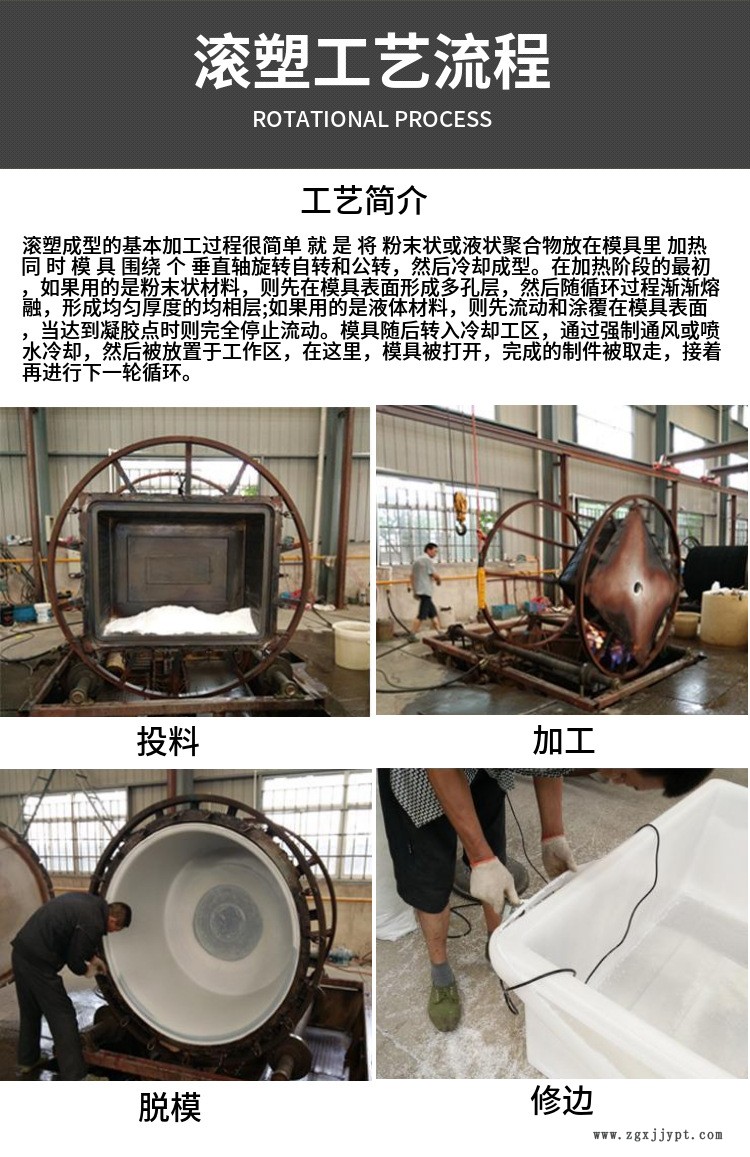 滚塑工艺流程

ROTATIONAL PROCESS

工艺简介

滚塑成型的基本加工过程很简单 就 是 将 粉末状或液状聚合物放在模具里 加热 同 时 模 具 围绕 个 垂直轴旋转自转和公转，然后冷却成型。在加热阶段的最初，如果用的是粉末状材料，则先在模具表面形成多孔层，然后随循环过程渐渐熔融，形成均匀厚度的均相层;如果用的是液体材料，则先流动和涂覆在模具表面，当达到凝胶点时则完全停止流动。模具随后转入冷却工区，通过强制通风或喷水冷却，然后被放置于工作区，在这里，模具被打开，完成的制件被取走，接着再进行下一轮循环。

投料

加工

脱模

修边

www.zgxjjypt.com