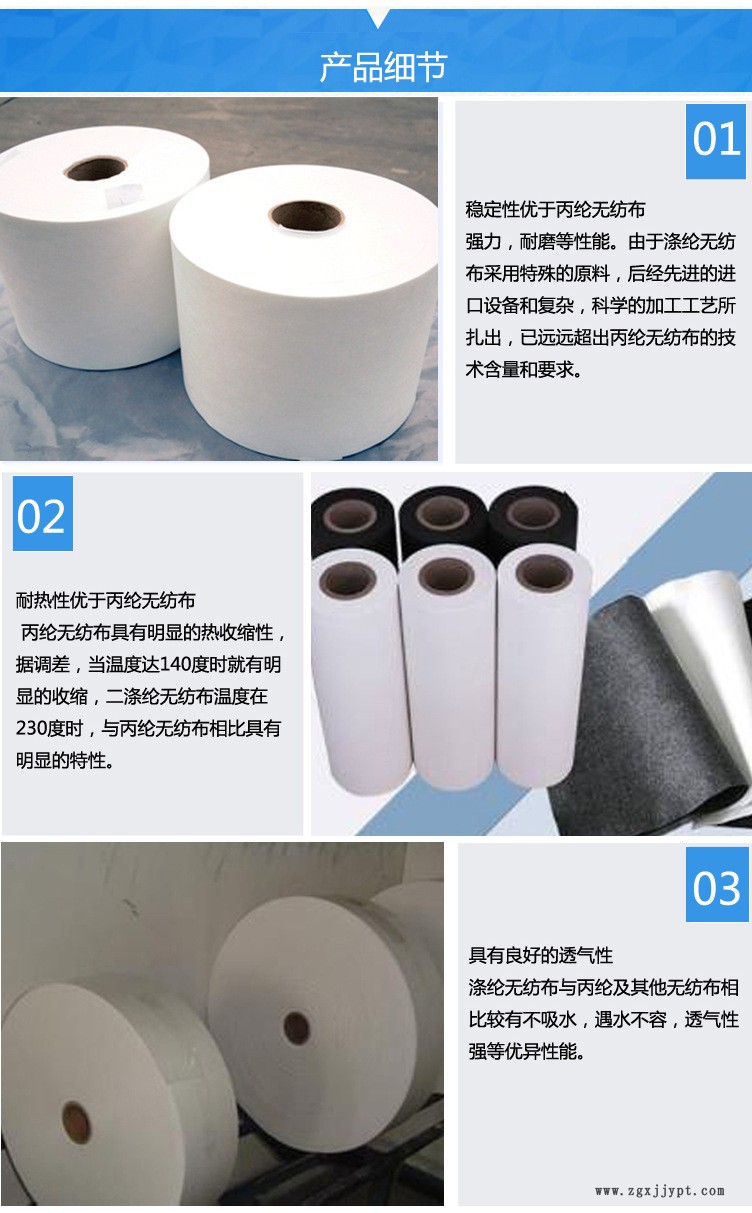 产品细节

01

稳定性优于丙纶无纺布
强力，耐磨等性能。由于涤纶无纺布采用特殊的原料，后经先进的进口设备和复杂，科学的加工工艺所扎出，已远远超出丙纶无纺布的技术含量和要求。

02

耐热性优于丙纶无纺布
丙纶无纺布具有明显的热收缩性，据调差，当温度达140度时就有明显的收缩，二涤纶无纺布温度在230度时，与丙纶无纺布相比具有明显的特性。

03

具有良好的透气性
涤纶无纺布与丙纶及其他无纺布相比较有不吸水，遇水不容，透气性强等优异性能。

www.zgxjjypt.com