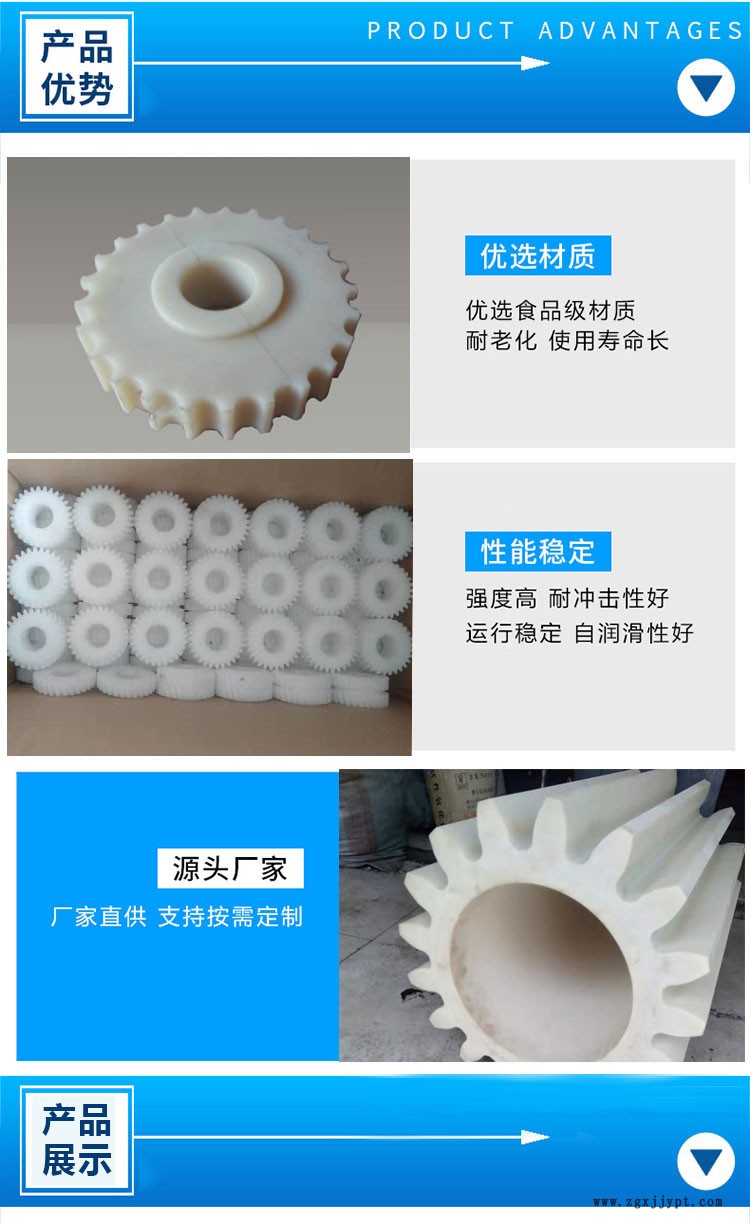 产品优势

PRODUCT ADVANTAGES

优选材质

优选食品级材质
耐老化 使用寿命长

性能稳定

强度高 耐冲击性好
运行稳定 自润滑性好

源头厂家

厂家直供 支持按需定制

产品展示

www.zgxjjypt.com