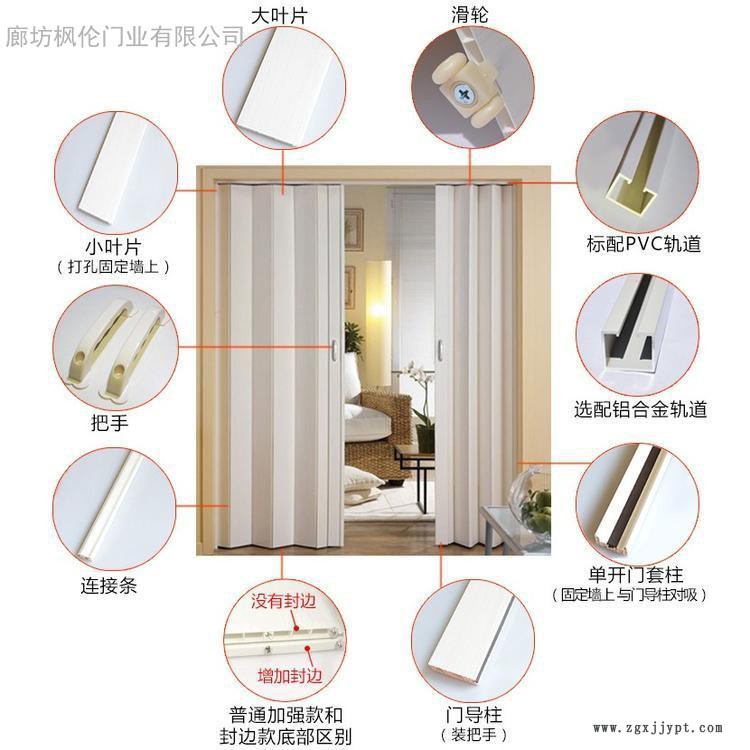 廊坊枫伦门业有限公司

大叶片

滑轮

小叶片
（打孔固定墙上）

标配PVC轨道

把手

选配铝合金轨道

连接条

单开门套柱
（固定墙上与门导柱对吸）

没有封边

增加封边

普通加强款和
封边款底部区别

门导柱
（装把手）

www.zgxjjypt.com