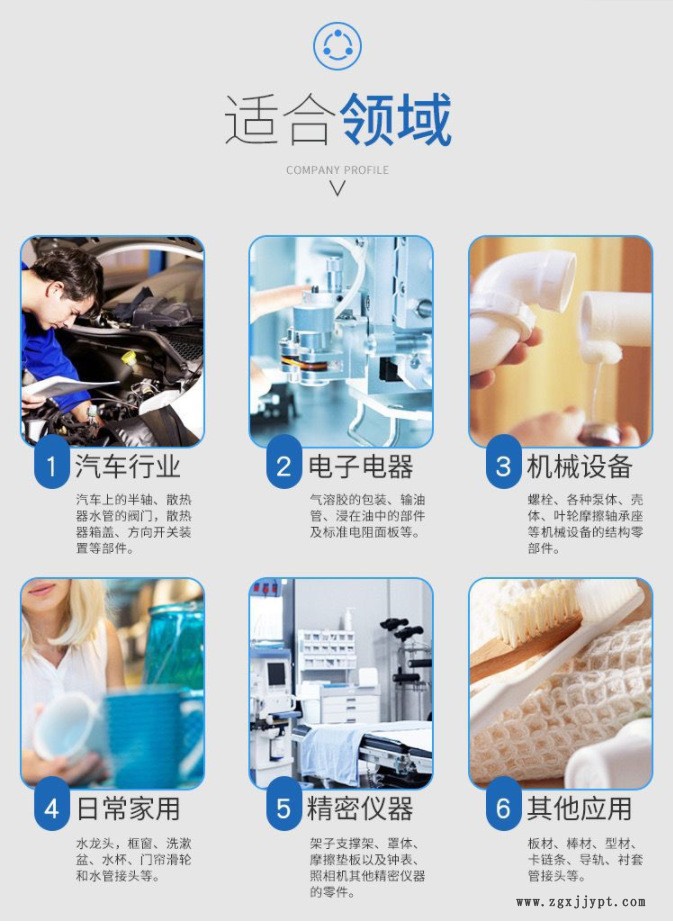 适合领域

COMPANY PROFILE

1 汽车行业

汽车上的半轴、散热器水管的阀门，散热器箱盖、方向开关装置等部件。

2 电子电器

气溶胶的包装、输油管、浸在油中的部件及标准电阻面板等。

3 机械设备

螺栓、各种泵体、壳体、叶轮摩擦轴承座等机械设备的结构零部件。

4 日常家用

水龙头，框窗、洗漱盆、水杯、门帘滑轮和水管接头等。

5 精密仪器

架子支撑架、罩体、摩擦垫板以及钟表、照相机其他精密仪器的零件。

6 其他应用

板材、棒材、型材、卡链条、导轨、衬套管接头等。

www.zgxjjypt.com