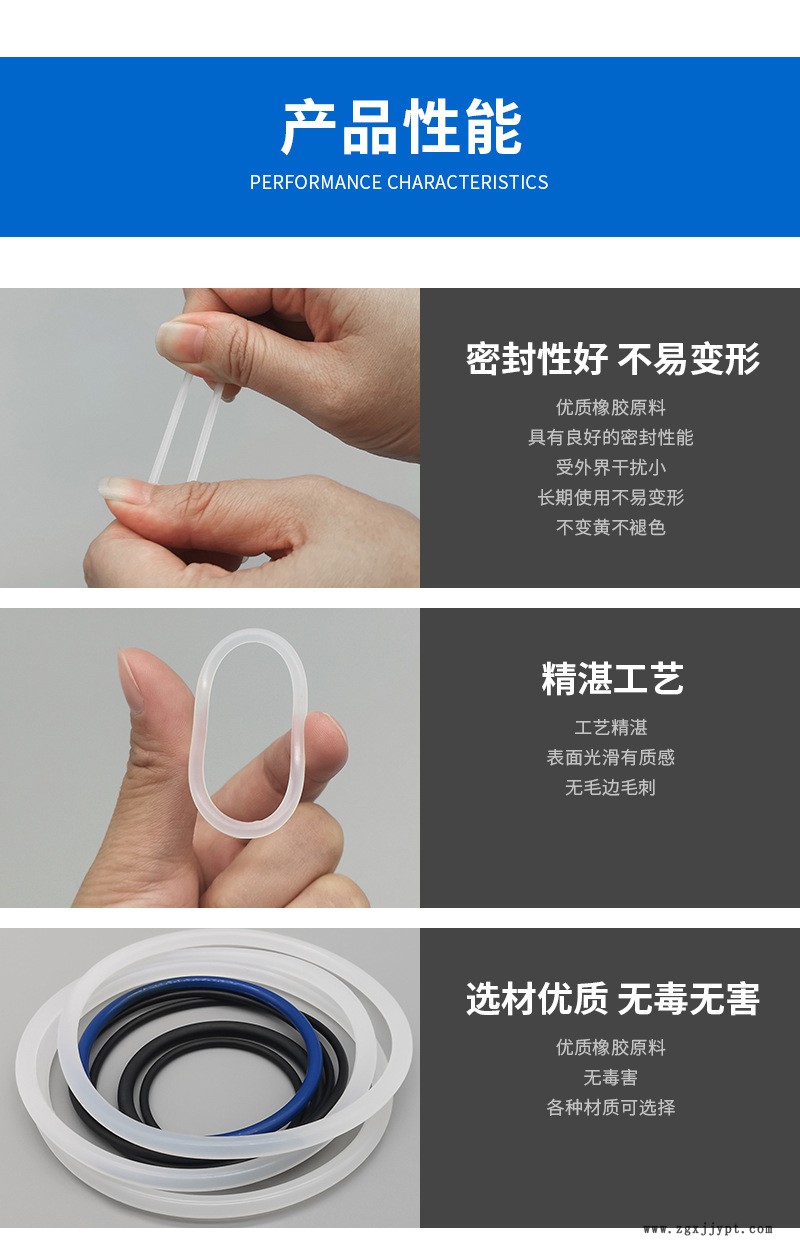 产品性能
PERFORMANCE CHARACTERISTICS

密封性好 不易变形

优质橡胶原料
具有良好的密封性能
受外界干扰小
长期使用不易变形
不变黄不褪色

精湛工艺

工艺精湛
表面光滑有质感
无毛边毛刺

选材优质 无毒无害

优质橡胶原料
无毒害
各种材质可选择

www.zgxjjypt.com