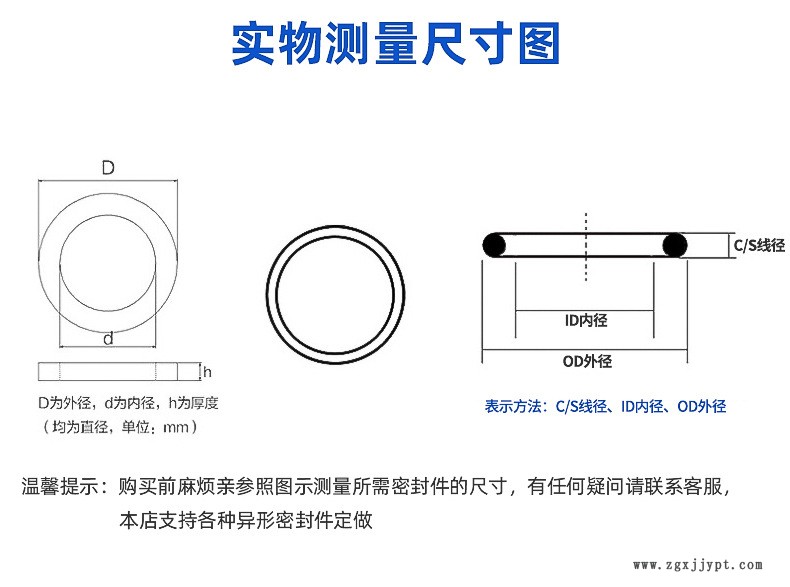 实物测量尺寸图

D

d

h

D为外径，d为内径，h为厚度
（均为直径，单位：mm）

C/S线径

ID内径

OD外径

表示方法：C/S线径、ID内径、OD外径

温馨提示：购买前麻烦亲参照图示测量所需密封件的尺寸，有任何疑问请联系客服，本店支持各种异形密封件定做

www.zgxjjypt.com