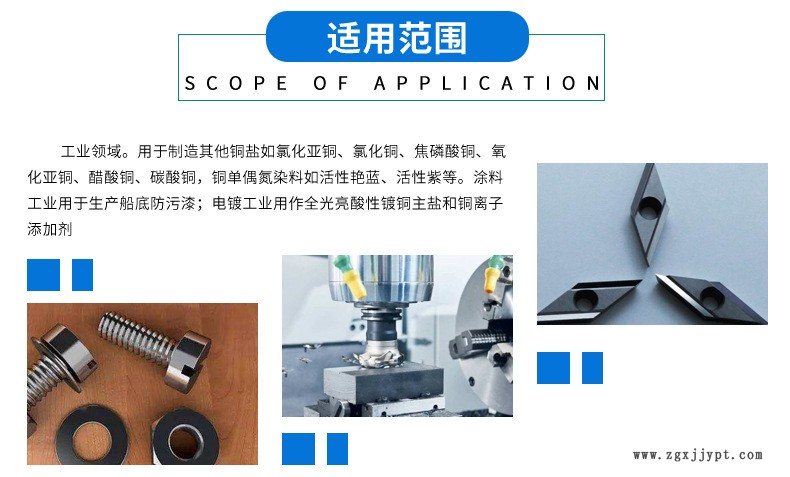 适用范围

SCOPE OF APPLICATION

工业领域。用于制造其他铜盐如氯化亚铜、氯化铜、焦磷酸铜、氧化亚铜、醋酸铜、碳酸铜，铜单偶氮染料如活性艳蓝、活性紫等。涂料工业用于生产船底防污漆；电镀工业用作全光亮酸性镀铜主盐和铜离子添加剂

www.zgxjjypt.com