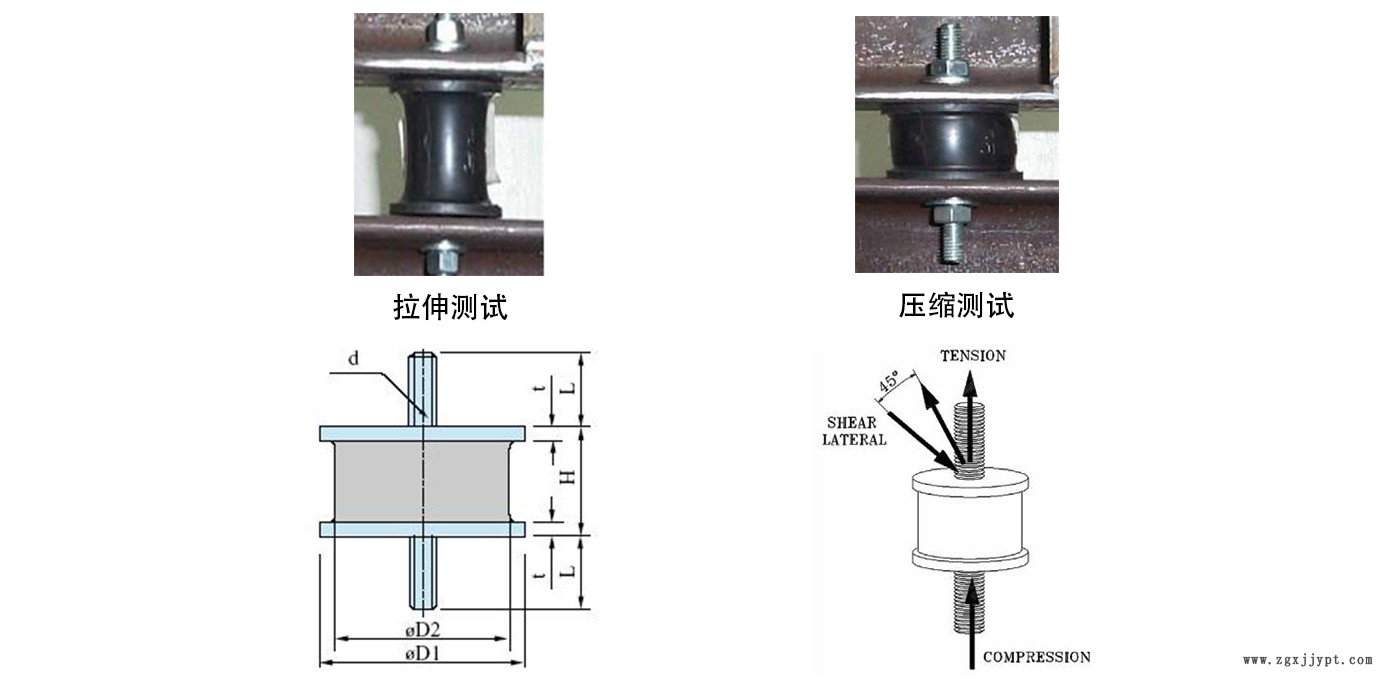 拉伸测试

压缩测试

d
t
L
H
t
L
øD2
øD1

TENSION
45°
SHEAR
LATERAL
COMPRESSION

www.zgxjjypt.com