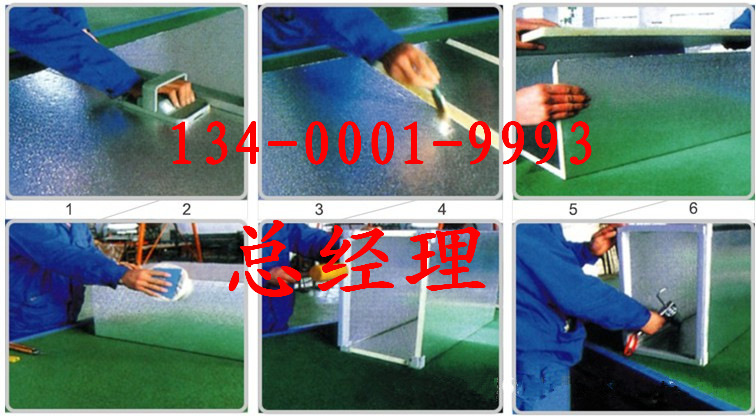 134-0001-9993

1 2 3 4 5 6

总经理