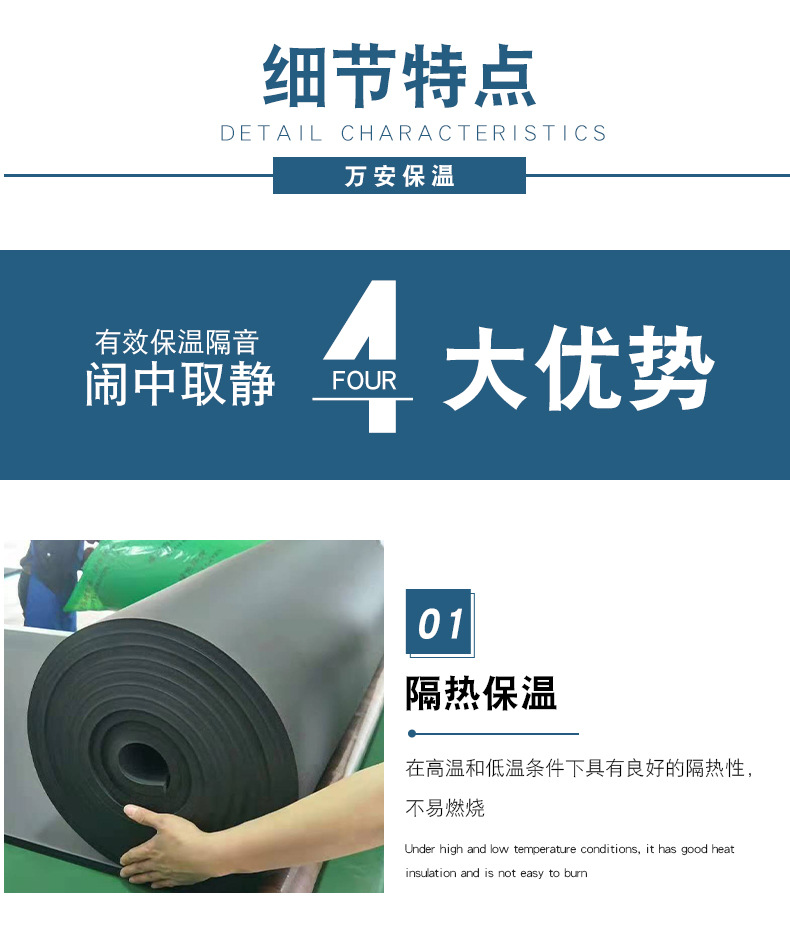 细节特点

DETAIL CHARACTERISTICS

万安保温

有效保温隔音
闹中取静

4
FOUR

大优势

01

隔热保温

在高温和低温条件下具有良好的隔热性，不易燃烧

Under high and low temperature conditions, it has good heat insulation and is not easy to burn