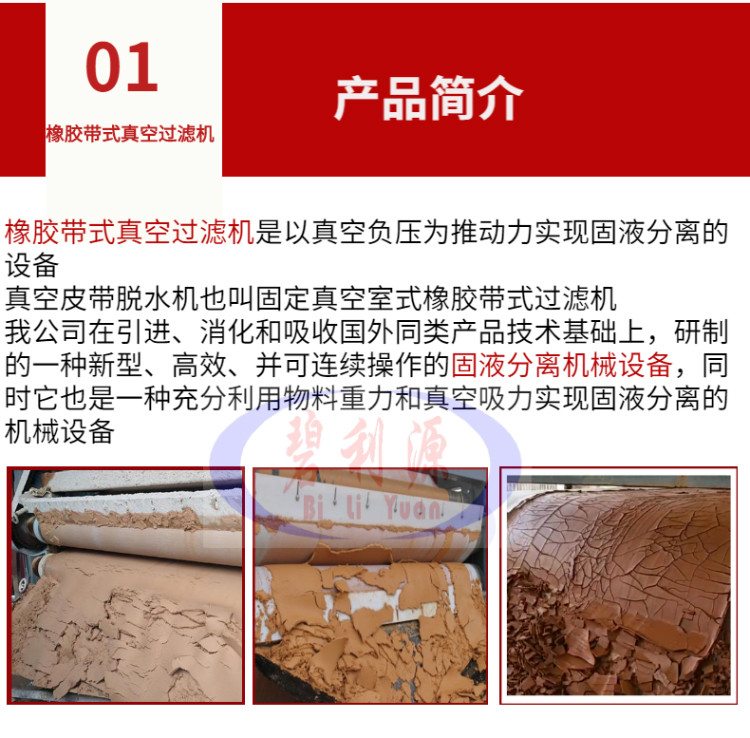 01

橡胶带式真空过滤机

产品简介

橡胶带式真空过滤机是以真空负压为推动力实现固液分离的设备
真空皮带脱水机也叫固定真空室式橡胶带式过滤机
我公司在引进、消化和吸收国外同类产品技术基础上，研制的一种新型、高效、并可连续操作的固液分离机械设备，同时它也是一种充分利用物料重力和真空吸力实现固液分离的机械设备

碧利源
Bi Li Yuan