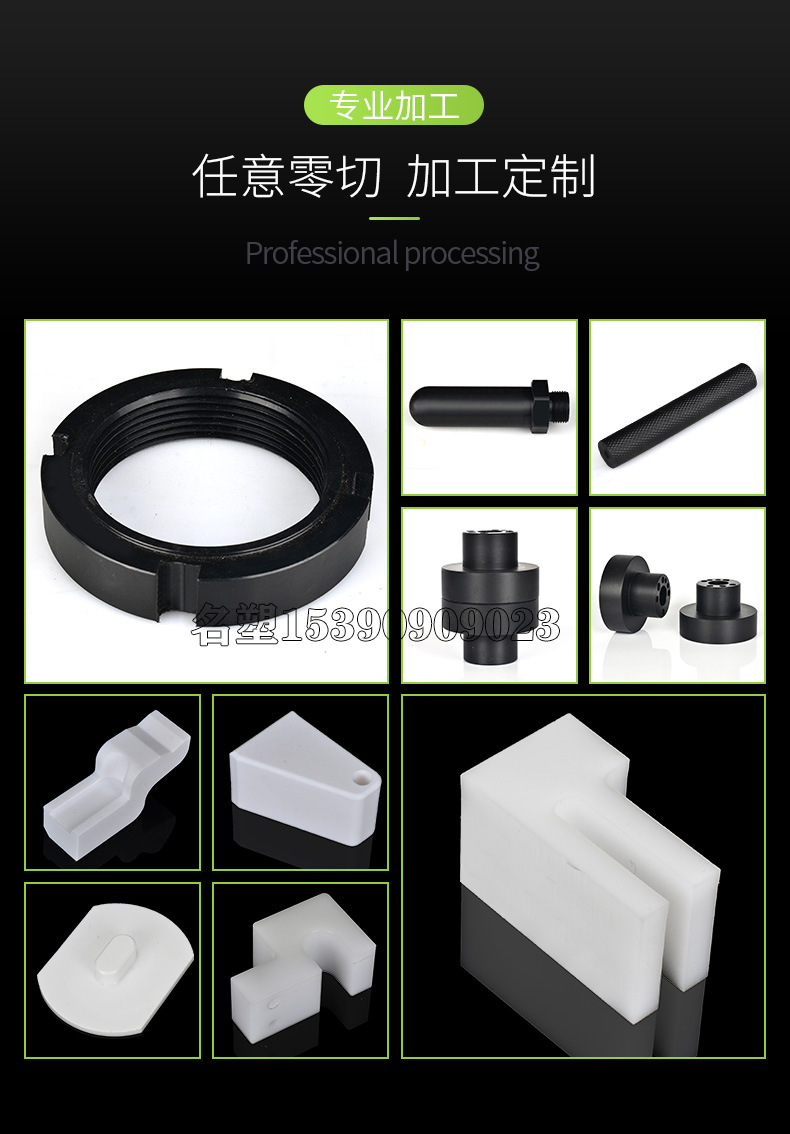 专业加工

任意零切 加工定制

Professional processing

名塑15390909023